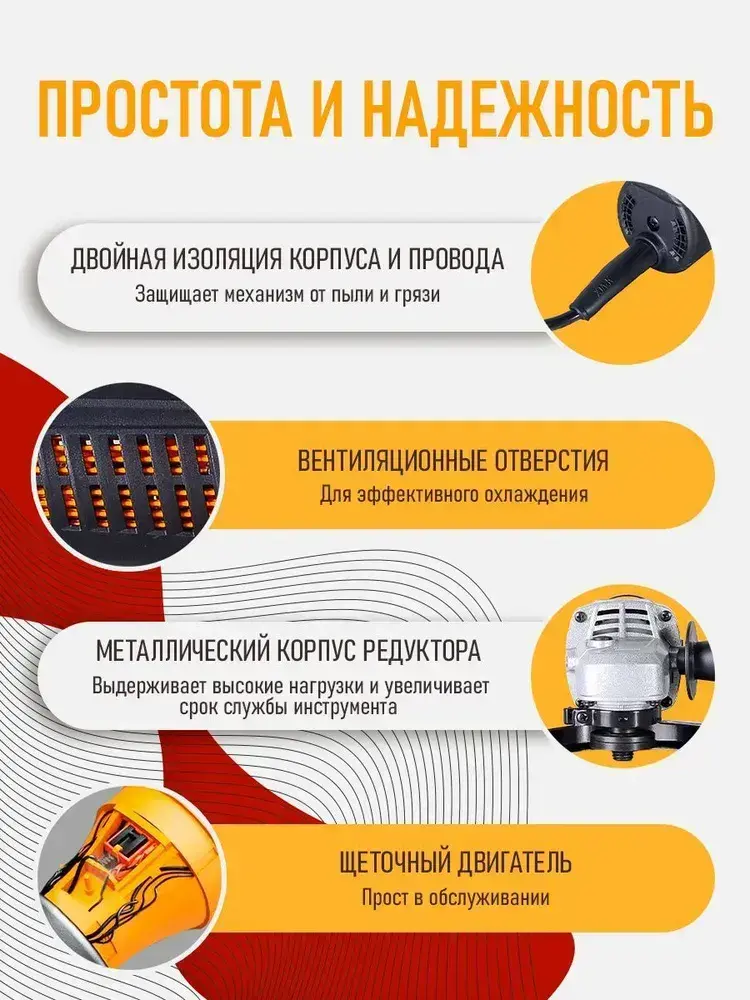 ПРОСТОТА И НАДЕЖНОСТЬ

ДВОЙНАЯ ИЗОЛЯЦИЯ КОРПУСА И ПРОВОДА
Защищает механизм от пыли и грязи

ВЕНТИЛЯЦИОННЫЕ ОТВЕРСТИЯ
Для эффективного охлаждения

МЕТАЛЛИЧЕСКИЙ КОРПУС РЕДУКТОРА
Выдерживает высокие нагрузки и увеличивает срок службы инструмента

ЩЕТОЧНЫЙ ДВИГАТЕЛЬ
Прост в обслуживании