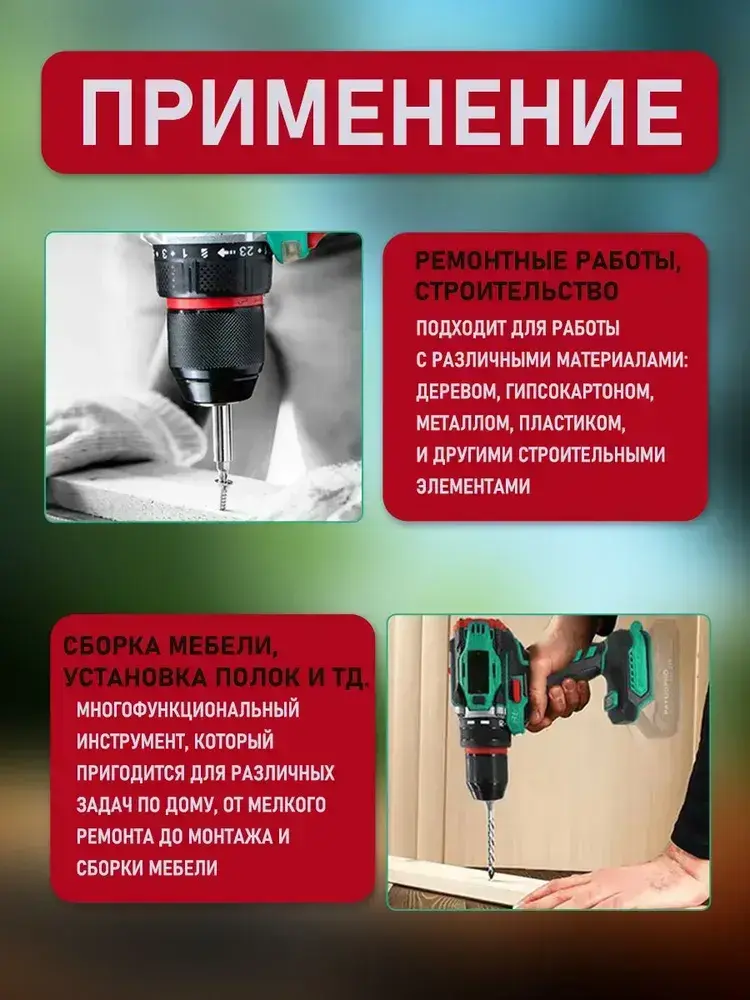 ПРИМЕНЕНИЕ

РЕМОНТНЫЕ РАБОТЫ, СТРОИТЕЛЬСТВО

ПОДХОДИТ ДЛЯ РАБОТЫ С РАЗЛИЧНЫМИ МАТЕРИАЛАМИ: ДЕРЕВОМ, ГИПСОКАРТОНОМ, МЕТАЛЛОМ, ПЛАСТИКОМ, И ДРУГИМИ СТРОИТЕЛЬНЫМИ ЭЛЕМЕНТАМИ

СБОРКА МЕБЕЛИ, УСТАНОВКА ПОЛОК И ТД.

МНОГОФУНКЦИОНАЛЬНЫЙ ИНСТРУМЕНТ, КОТОРЫЙ ПРИГОДИТСЯ ДЛЯ РАЗЛИЧНЫХ ЗАДАЧ ПО ДОМУ, ОТ МЕЛКОГО РЕМОНТА ДО МОНТАЖА И СБОРКИ МЕБЕЛИ