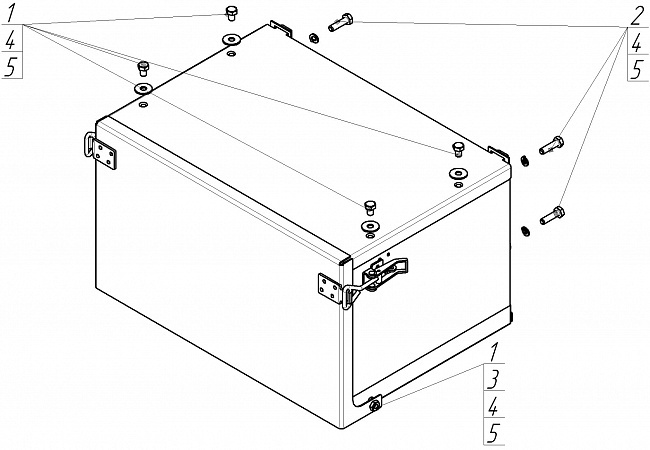 1
4
5

2
4
5

1
3
4
5