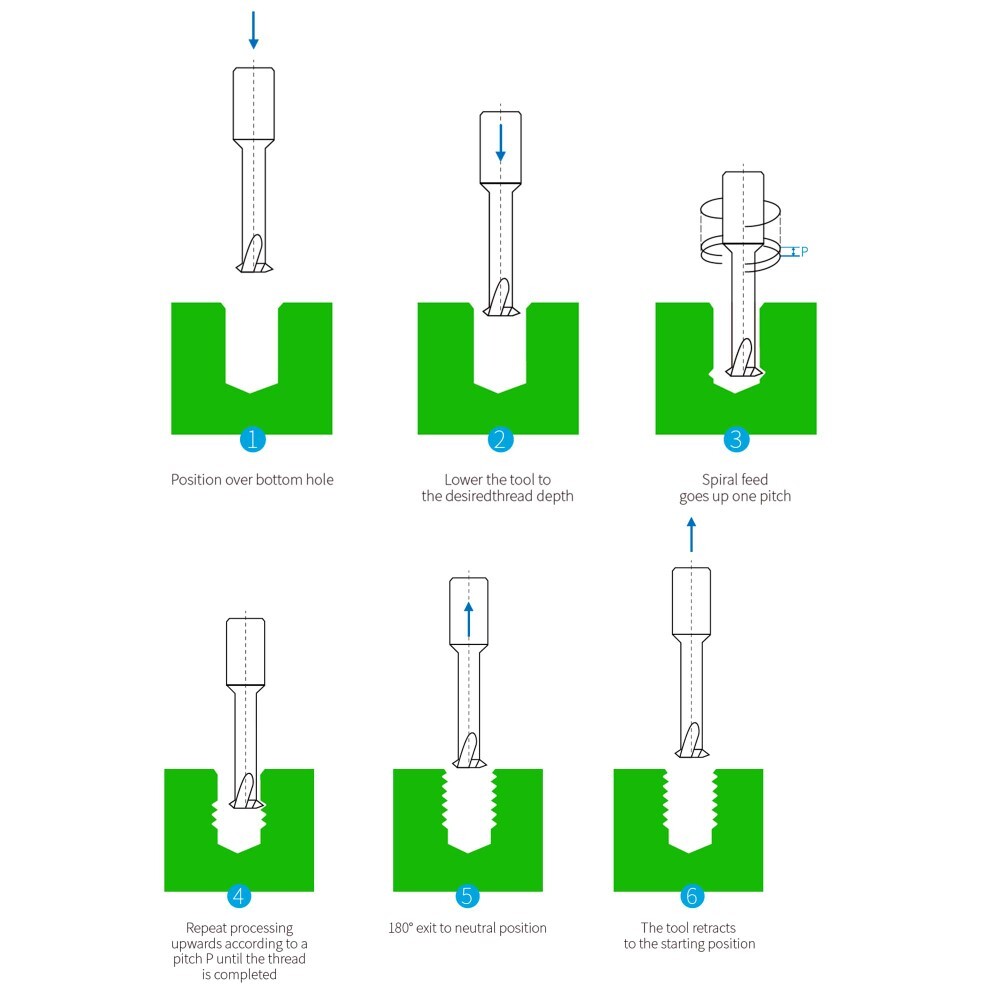 1
Position over bottom hole

2
Lower the tool to the desiredthread depth

P
3
Spiral feed goes up one pitch

4
Repeat processing upwards according to a pitch P until the thread is completed

5
180° exit to neutral position

6
The tool retracts to the starting position