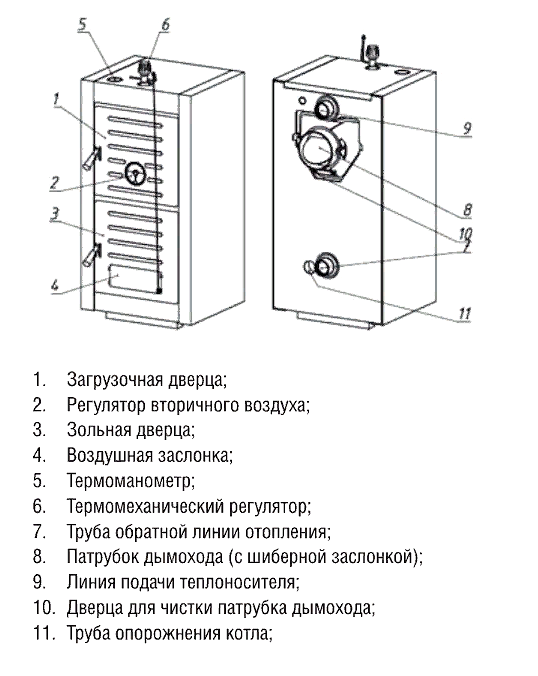 5
6
1
2
3
4
9
8
10
7
11

1. Загрузочная дверца;
2. Регулятор вторичного воздуха;
3. Зольная дверца;
4. Воздушная заслонка;
5. Термоманометр;
6. Термомеханический регулятор;
7. Труба обратной линии отопления;
8. Патрубок дымохода (с шиберной заслонкой);
9. Линия подачи теплоносителя;
10. Дверца для чистки патрубка дымохода;
11. Труба опорожнения котла;