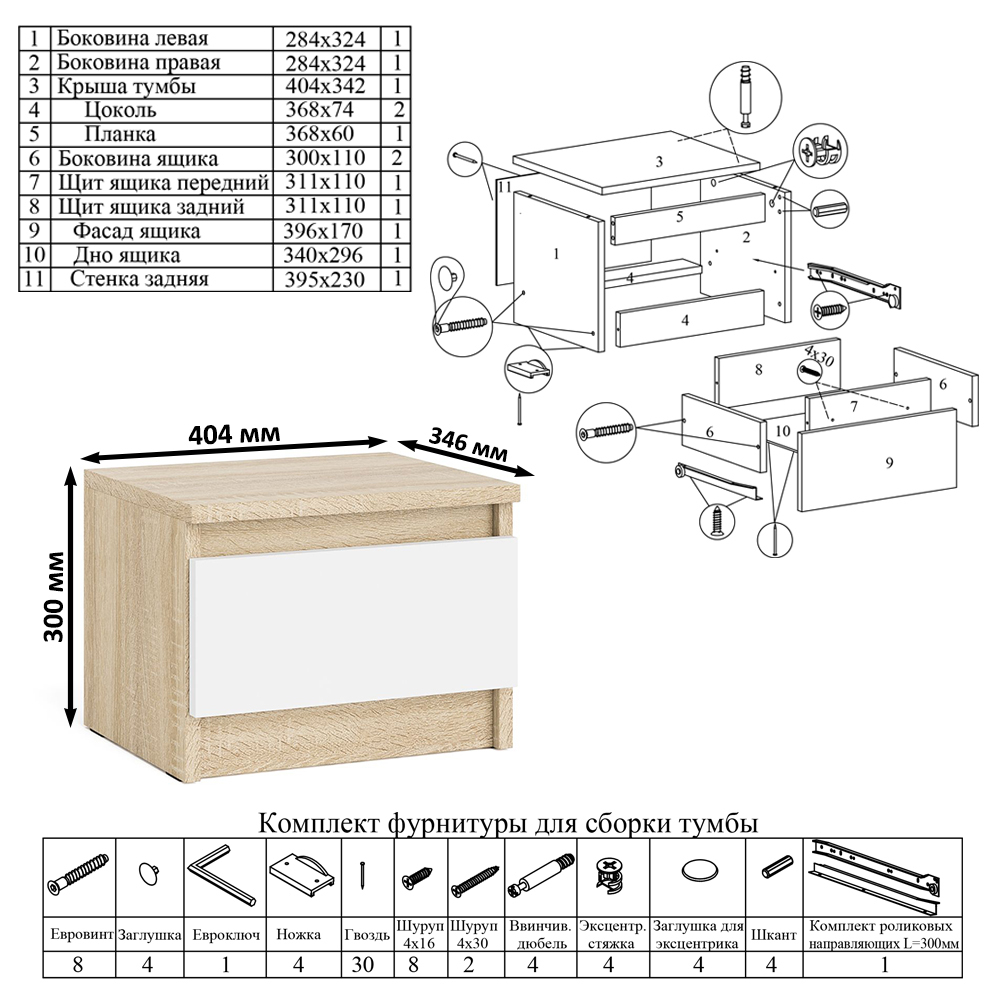 | 1 | Боковина левая | 284x324 | 1 |
|---|---|---|---|
| 2 | Боковина правая | 284x324 | 1 |
| 3 | Крыша тумбы | 404x342 | 1 |
| 4 | Цоколь | 368x74 | 2 |
| 5 | Планка | 368x60 | 1 |
| 6 | Боковина ящика | 300x110 | 2 |
| 7 | Щит ящика передний | 311x110 | 1 |
| 8 | Щит ящика задний | 311x110 | 1 |
| 9 | Фасад ящика | 396x170 | 1 |
| 10 | Дно ящика | 340x296 | 1 |
| 11 | Стенка задняя | 395x230 | 1 |

3
11
5
1
2
4
4
8
4x30
6
7
6
10
9

404 мм
346 мм
300 мм

Комплект фурнитуры для сборки тумбы

| Евровинт | Заглушка | Евроключ | Ножка | Гвоздь | Шуруп 4x16 | Шуруп 4x30 | Ввинчив. дюбель | Эксцентр. стяжка | Заглушка для эксцентрика | Шкант | Комплект роликовых направляющих L=300мм |
|---|---|---|---|---|---|---|---|---|---|---|---|
| 8 | 4 | 1 | 4 | 30 | 8 | 2 | 4 | 4 | 4 | 4 | 1 |