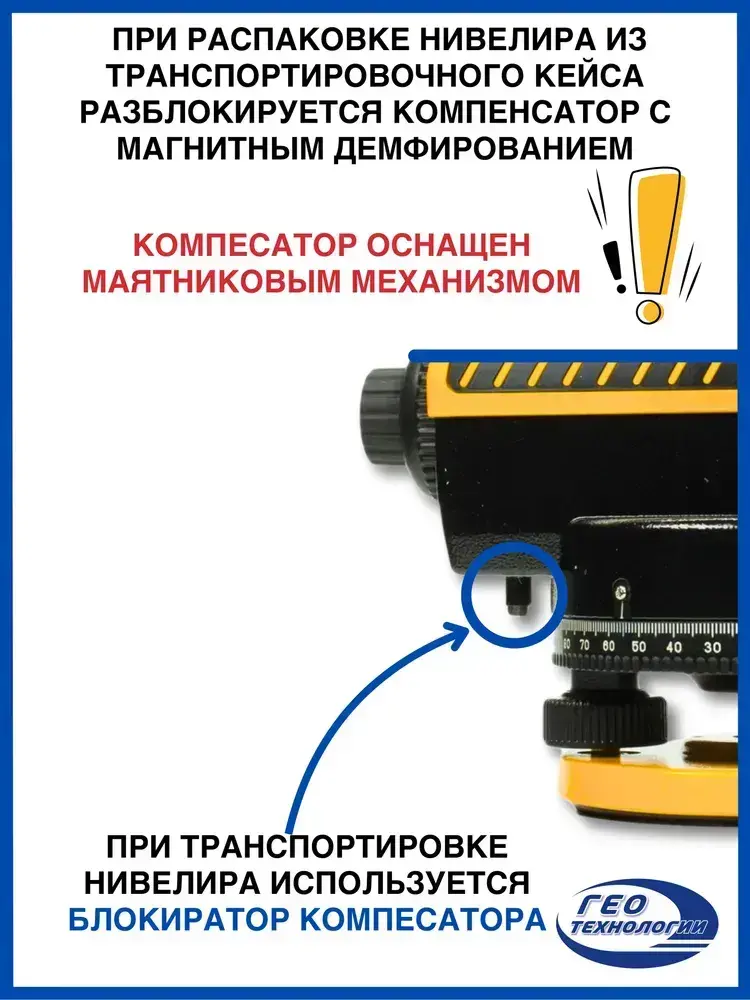 ПРИ РАСПАКОВКЕ НИВЕЛИРА ИЗ ТРАНСПОРТИРОВОЧНОГО КЕЙСА РАЗБЛОКИРУЕТСЯ КОМПЕНСАТОР С МАГНИТНЫМ ДЕМФИРОВАНИЕМ

КОМПЕСАТОР ОСНАЩЕН МАЯТНИКОВЫМ МЕХАНИЗМОМ

80 70 60 50 40 30

ПРИ ТРАНСПОРТИРОВКЕ НИВЕЛИРА ИСПОЛЬЗУЕТСЯ БЛОКИРАТОР КОМПЕСАТОРА

ГЕО ТЕХНОЛОГИИ