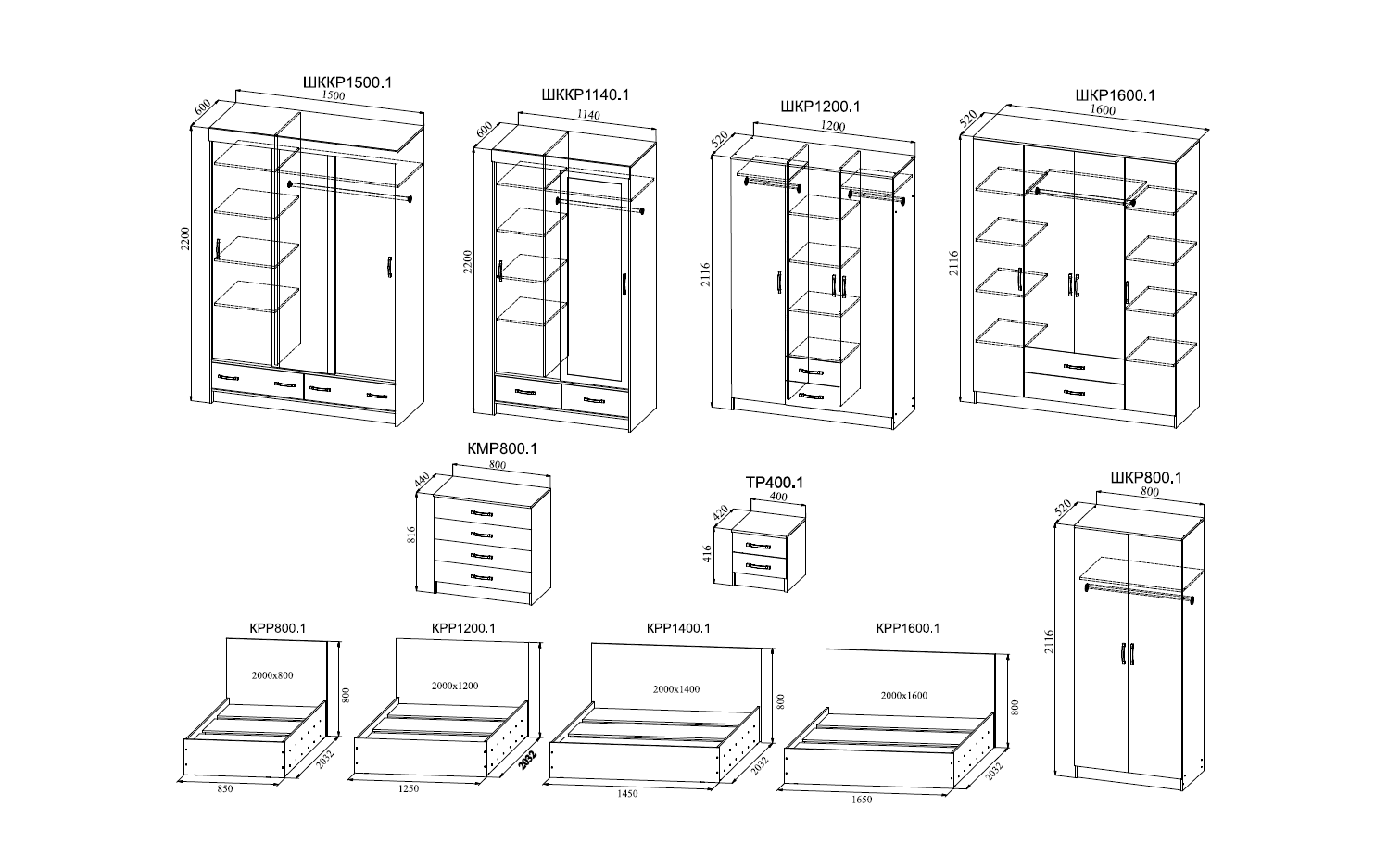 ШККР1500.1
1500
600
2200

ШККР1140.1
1140
600
2200

ШКР1200.1
1200
520
2116

ШКР1600.1
1600
520
2116

КМР800.1
800
440
816

ТР400.1
400
420
416

ШКР800.1
800
520
2116

КРР800.1
2000x800
800
2032
850

КРР1200.1
2000x1200
2032
1250

КРР1400.1
2000x1400
800
2032
1450

КРР1600.1
2000x1600
800
2032
1650