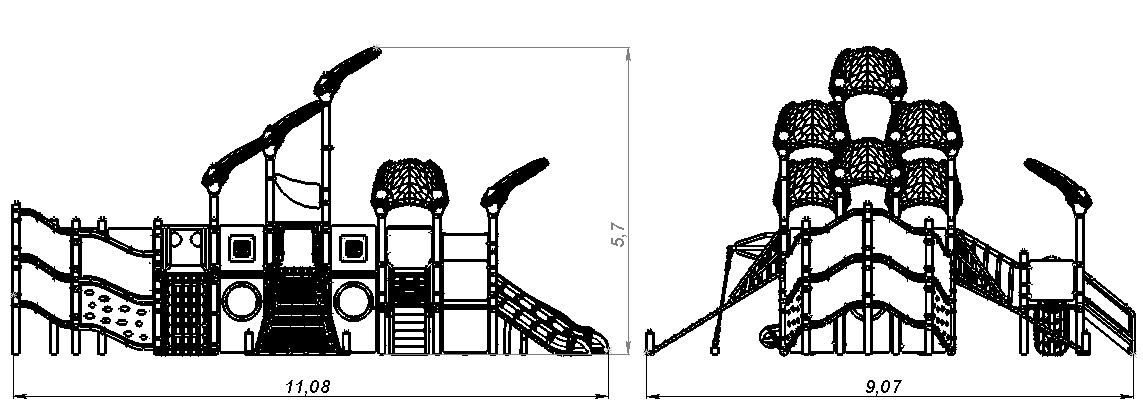 5,7

11,08

9,07