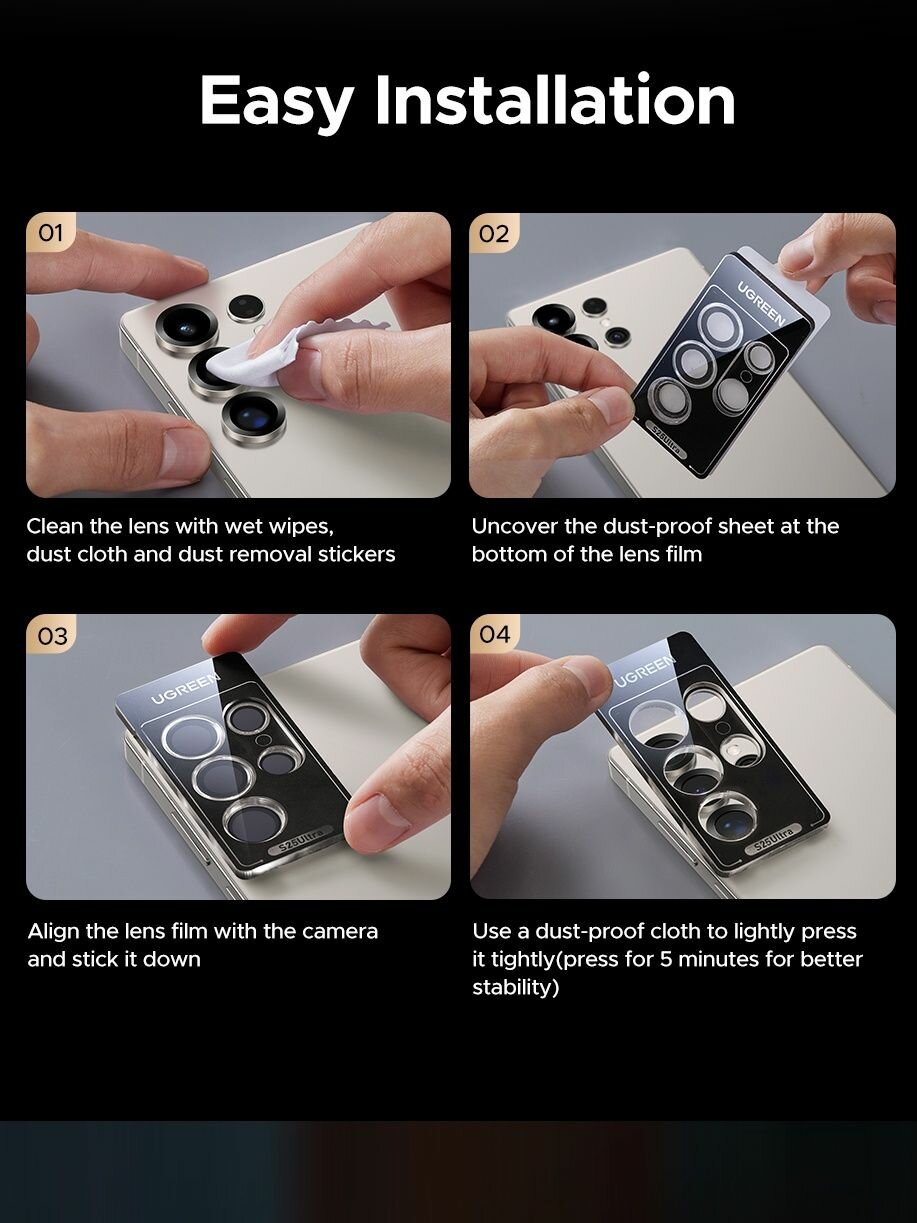 Easy Installation

01

Clean the lens with wet wipes, dust cloth and dust removal stickers

02

UGREEN

S25Ultra

Uncover the dust-proof sheet at the bottom of the lens film

03

UGREEN

S25Ultra

Align the lens film with the camera and stick it down

04

UGREEN

S25Ultra

Use a dust-proof cloth to lightly press it tightly(press for 5 minutes for better stability)