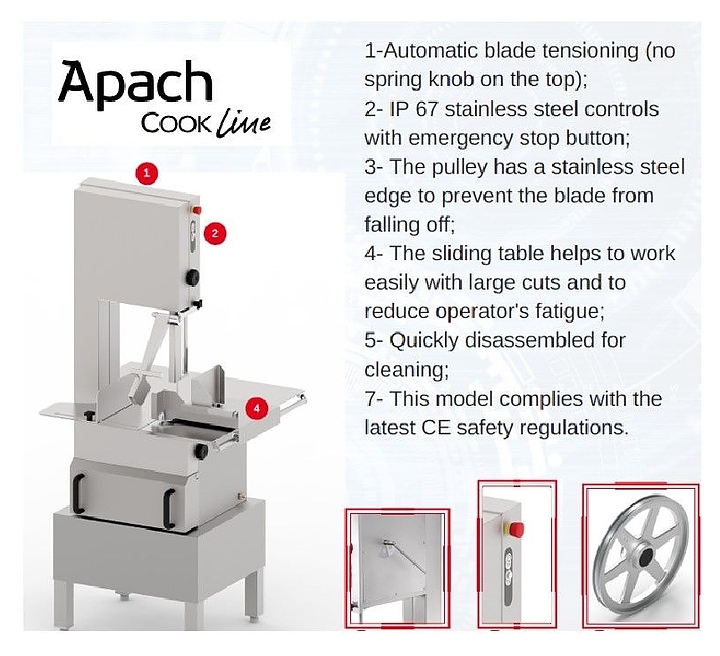 Apach
COOK Line

1
2
4

1-Automatic blade tensioning (no spring knob on the top);
2- IP 67 stainless steel controls with emergency stop button;
3- The pulley has a stainless steel edge to prevent the blade from falling off;
4- The sliding table helps to work easily with large cuts and to reduce operator's fatigue;
5- Quickly disassembled for cleaning;
7- This model complies with the latest CE safety regulations.