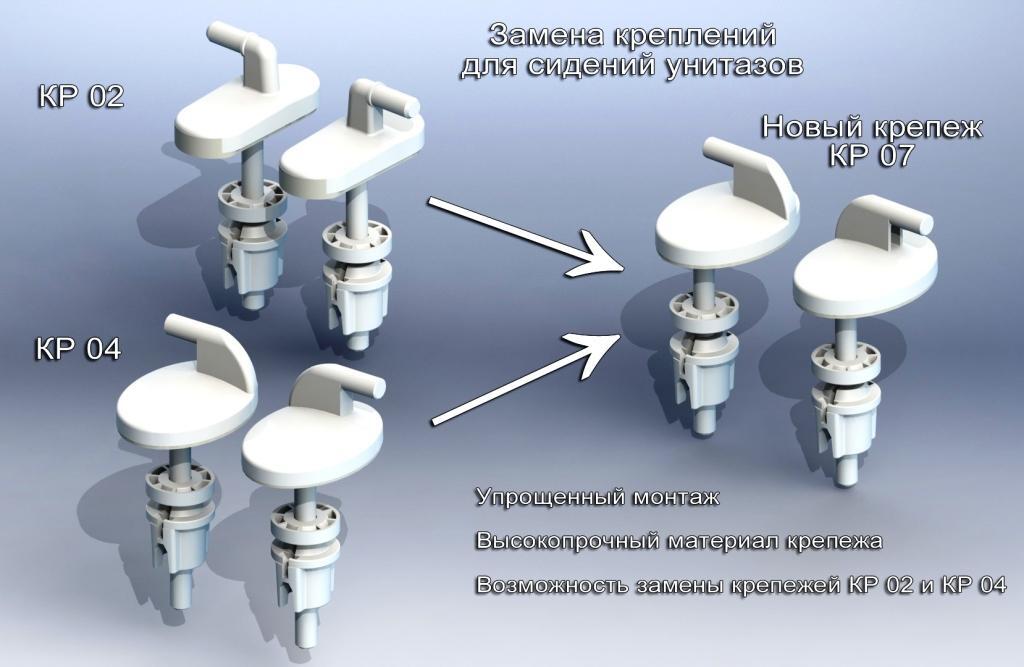 Замена креплений для сидений унитазов

КР 02

Новый крепеж КР 07

КР 04

Упрощенный монтаж

Высокопрочный материал крепежа

Возможность замены крепежей КР 02 и КР 04