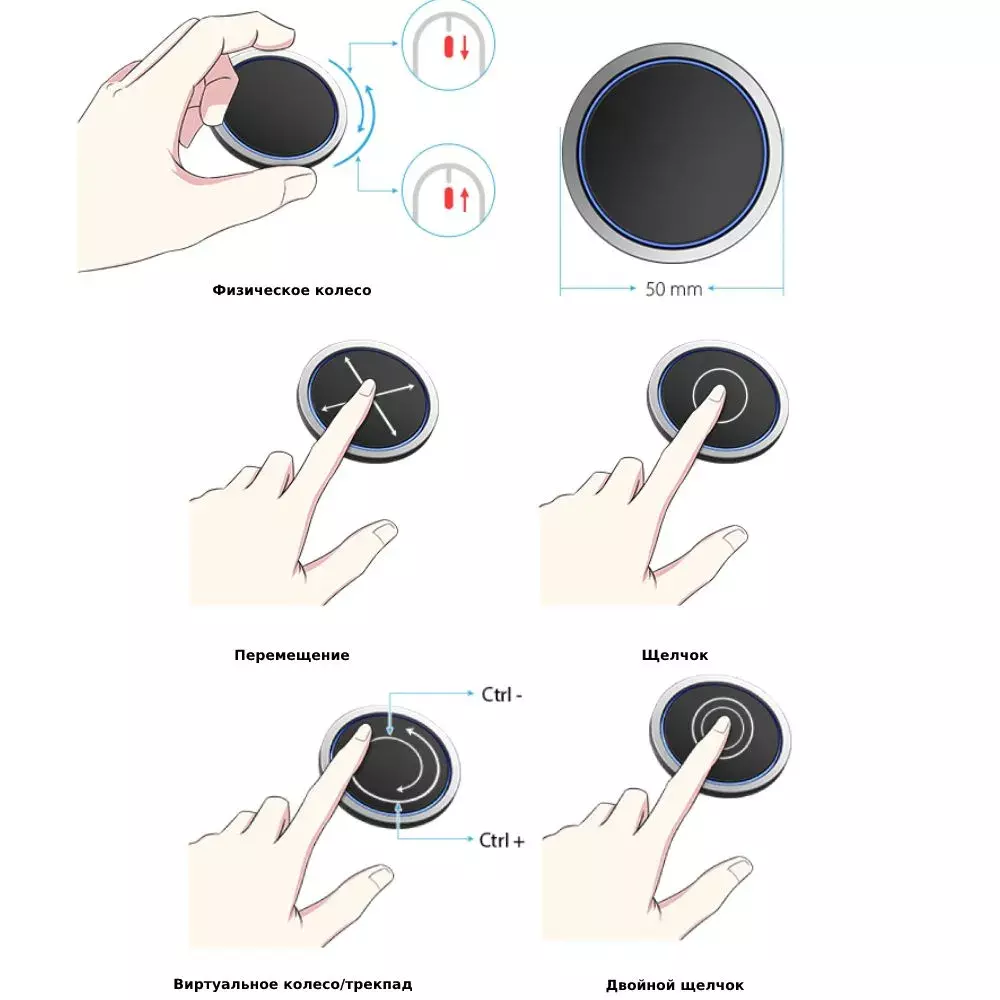 Физическое колесо

50 mm

Перемещение

Щелчок

Ctrl -

Ctrl +

Виртуальное колесо/трекпад

Двойной щелчок