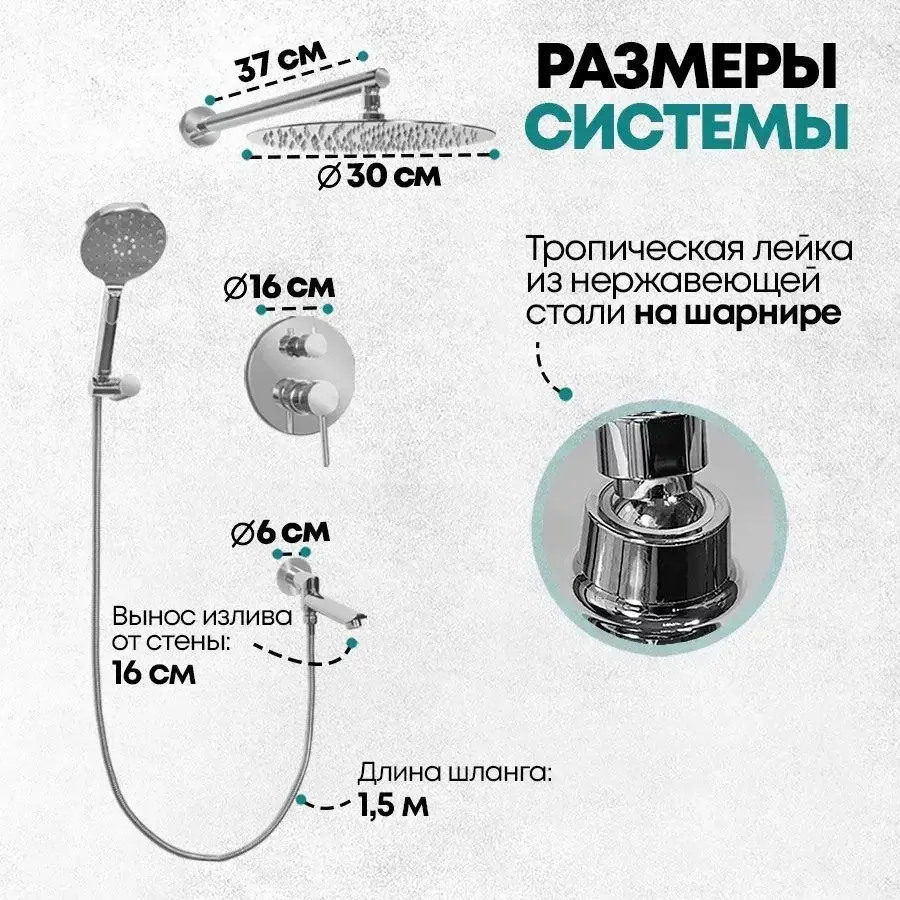 РАЗМЕРЫ СИСТЕМЫ

37 см

⌀30 см

Тропическая лейка из нержавеющей стали на шарнире

⌀16 см

⌀6 см

Вынос излива от стены: 16 см

Длина шланга: 1,5 м