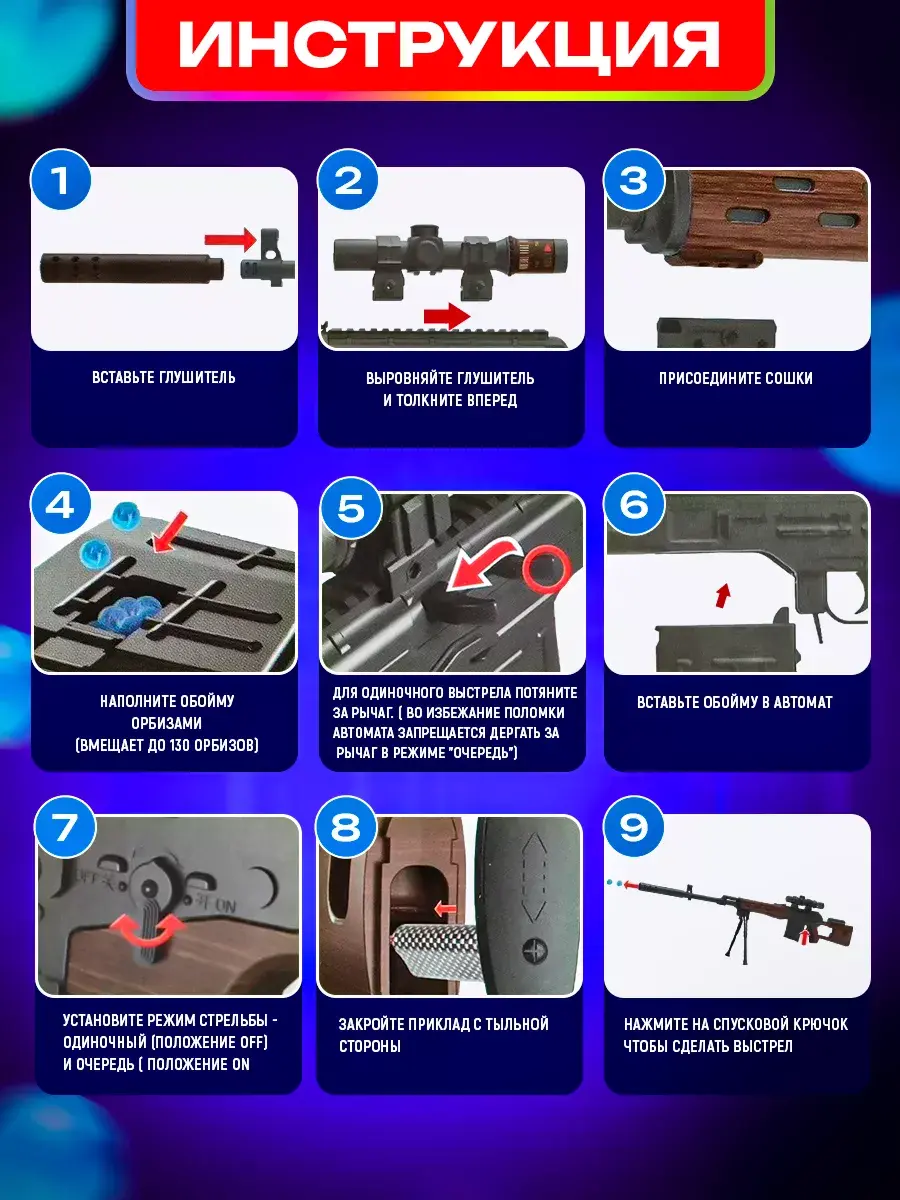 ИНСТРУКЦИЯ

1

ВСТАВЬТЕ ГЛУШИТЕЛЬ

2

ВЫРОВНЯЙТЕ ГЛУШИТЕЛЬ И ТОЛКНИТЕ ВПЕРЕД

3

ПРИСОЕДИНИТЕ СОШКИ

4

НАПОЛНИТЕ ОБОЙМУ ОРБИЗАМИ (ВМЕЩАЕТ ДО 130 ОРБИЗОВ)

5

ДЛЯ ОДИНОЧНОГО ВЫСТРЕЛА ПОТЯНИТЕ ЗА РЫЧАГ. ( ВО ИЗБЕЖАНИЕ ПОЛОМКИ АВТОМАТА ЗАПРЕЩАЕТСЯ ДЕРГАТЬ ЗА РЫЧАГ В РЕЖИМЕ "ОЧЕРЕДЬ")

6

ВСТАВЬТЕ ОБОЙМУ В АВТОМАТ

7

OFF ON

УСТАНОВИТЕ РЕЖИМ СТРЕЛЬБЫ - ОДИНОЧНЫЙ (ПОЛОЖЕНИЕ OFF) И ОЧЕРЕДЬ ( ПОЛОЖЕНИЕ ON

8

ЗАКРОЙТЕ ПРИКЛАД С ТЫЛЬНОЙ СТОРОНЫ

9

НАЖМИТЕ НА СПУСКОВОЙ КРЮЧОК ЧТОБЫ СДЕЛАТЬ ВЫСТРЕЛ