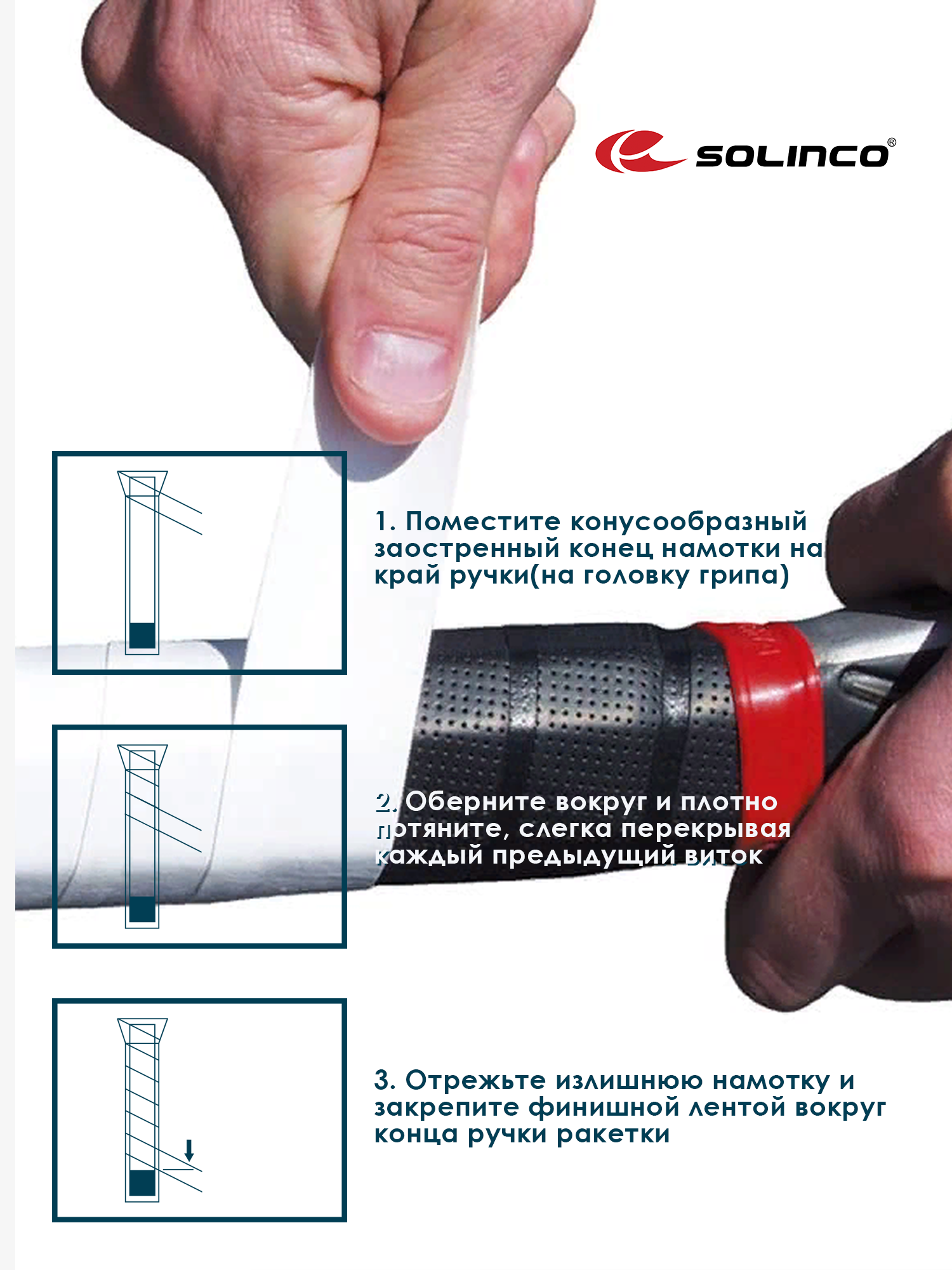 SOLINCO®

1. Поместите конусообразный заостренный конец намотки на край ручки(на головку грипа)

2. Оберните вокруг и плотно потяните, слегка перекрывая каждый предыдущий виток

3. Отрежьте излишнюю намотку и закрепите финишной лентой вокруг конца ручки ракетки