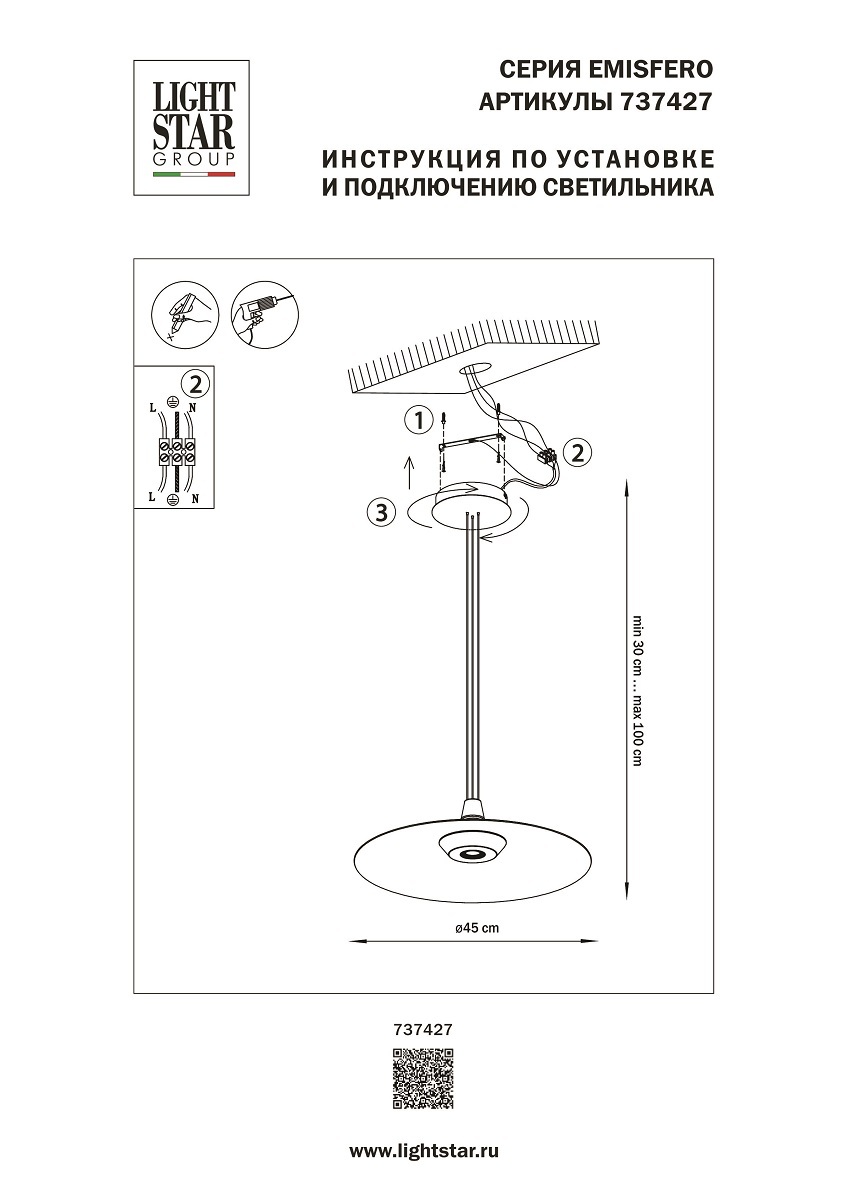 LIGHT STAR GROUP

СЕРИЯ EMISFERO
АРТИКУЛЫ 737427

ИНСТРУКЦИЯ ПО УСТАНОВКЕ
И ПОДКЛЮЧЕНИЮ СВЕТИЛЬНИКА

2
L N
L N

1
2
3

min 30 cm ... max 100 cm

ø45 cm

737427

www.lightstar.ru