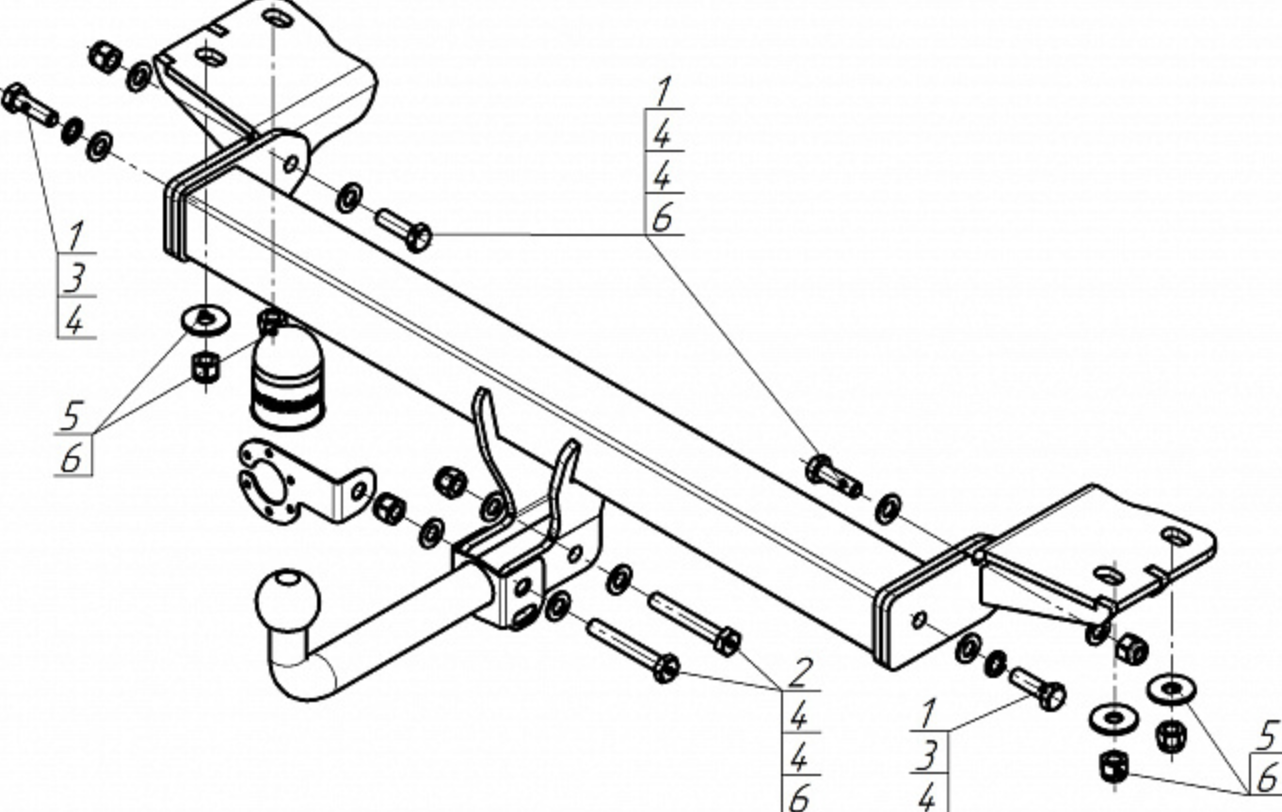 1
4
4
6

1
3
4

5
6

2
4
4
6

1
3
4

5
6