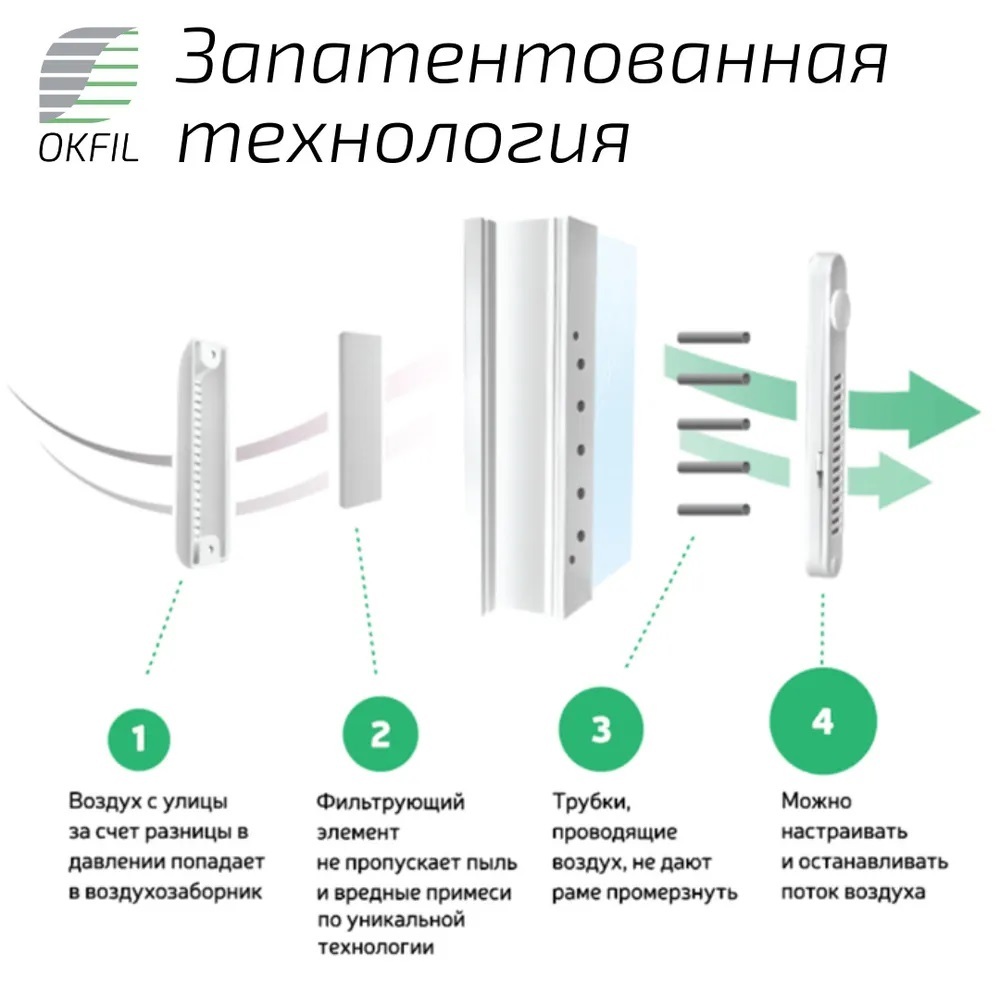 OKFIL

Запатентованная технология

1

Воздух с улицы за счет разницы в давлении попадает в воздухозаборник

2

Фильтрующий элемент не пропускает пыль и вредные примеси по уникальной технологии

3

Трубки, проводящие воздух, не дают раме промерзнуть

4

Можно настраивать и останавливать поток воздуха