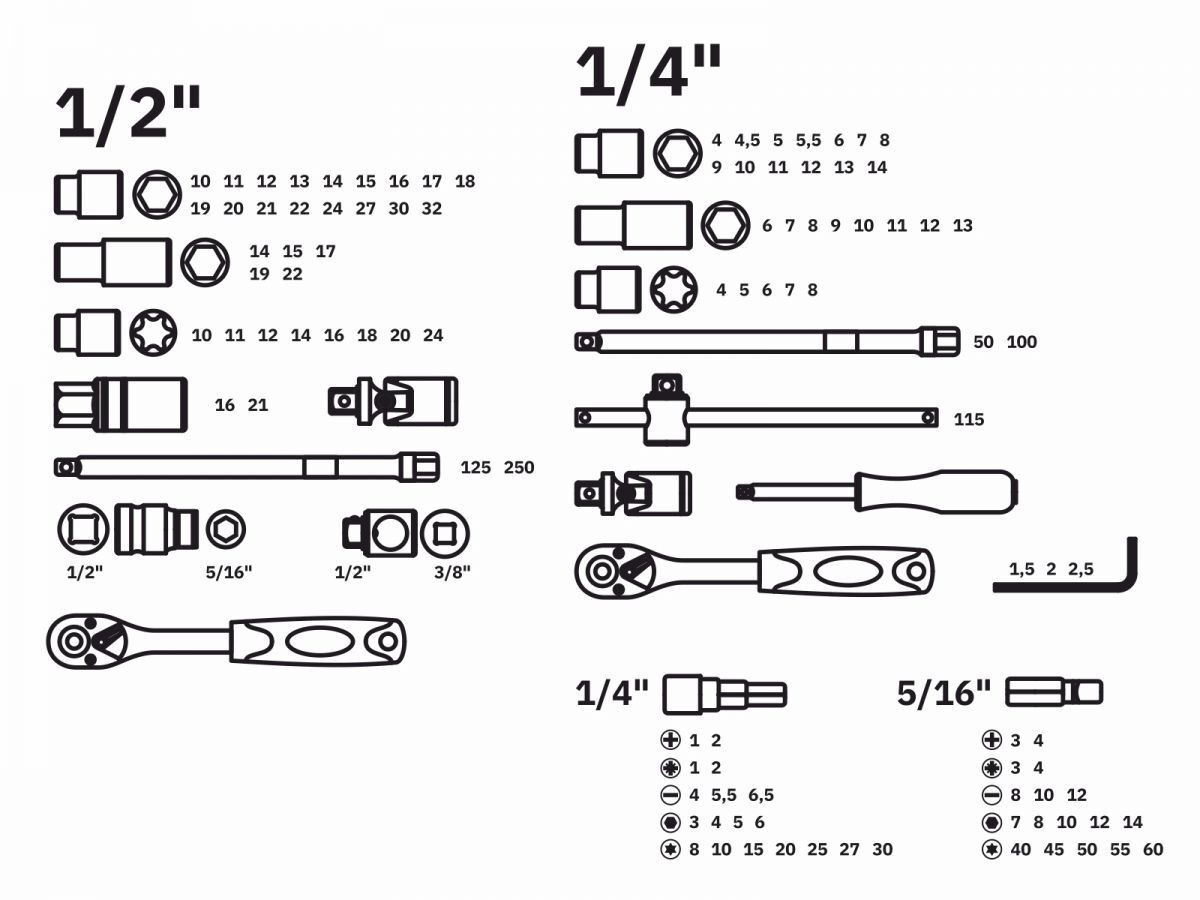 1/2"

10 11 12 13 14 15 16 17 18
19 20 21 22 24 27 30 32

14 15 17
19 22

10 11 12 14 16 18 20 24

16 21

125 250

1/2" 5/16" 1/2" 3/8"

1/4"

4 4,5 5 5,5 6 7 8
9 10 11 12 13 14

6 7 8 9 10 11 12 13

4 5 6 7 8

50 100

115

1,5 2 2,5

1/4"

1 2
1 2
4 5,5 6,5
3 4 5 6
8 10 15 20 25 27 30

5/16"

3 4
3 4
8 10 12
7 8 10 12 14
40 45 50 55 60