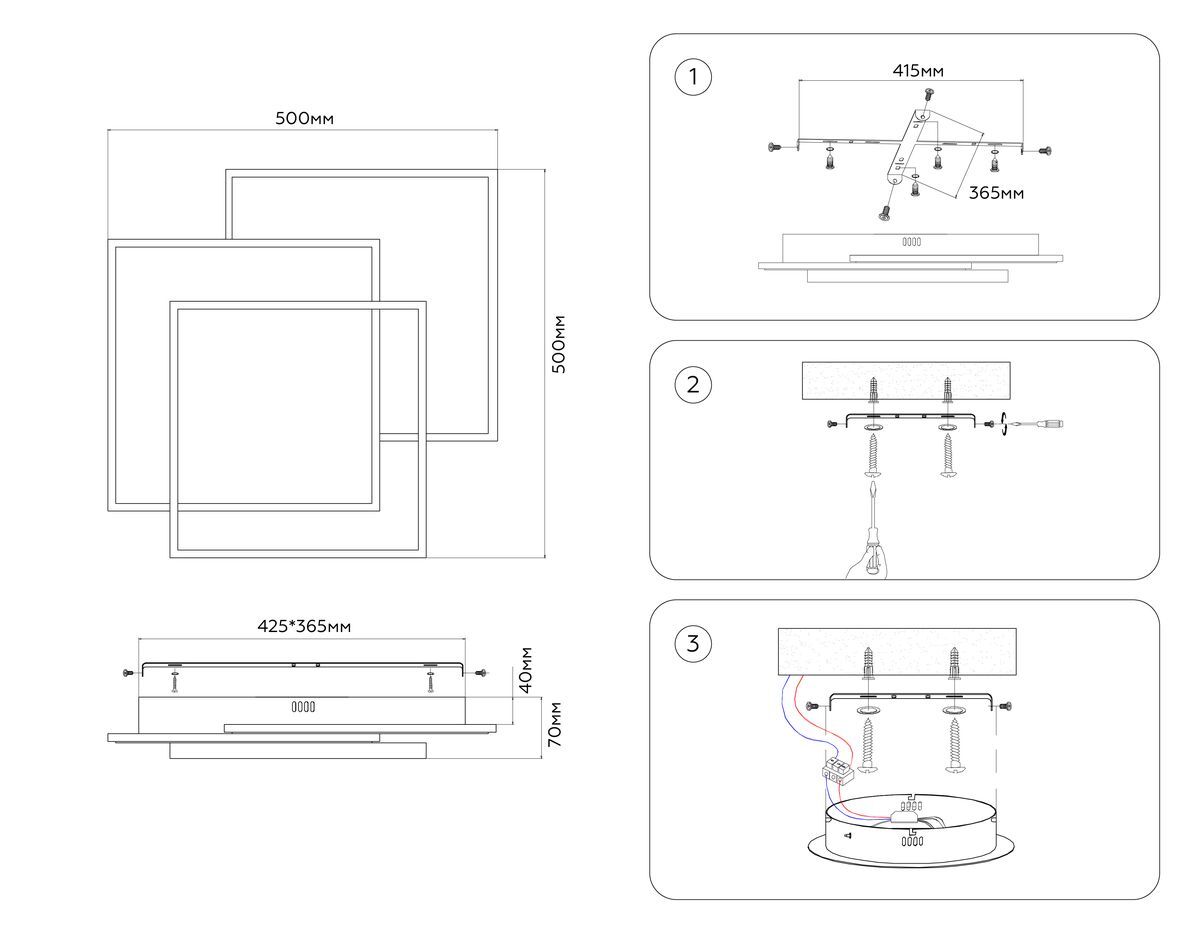 500мм

500мм

425*365мм

40мм

70мм

1

415мм

365мм

2

3