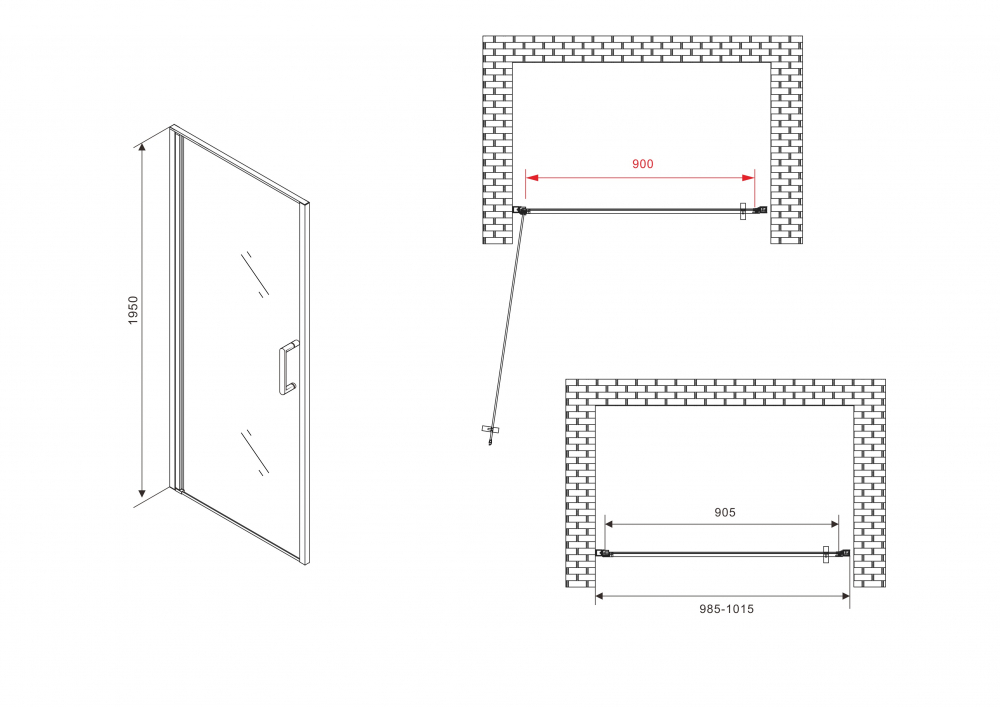 1950

900

905

985-1015