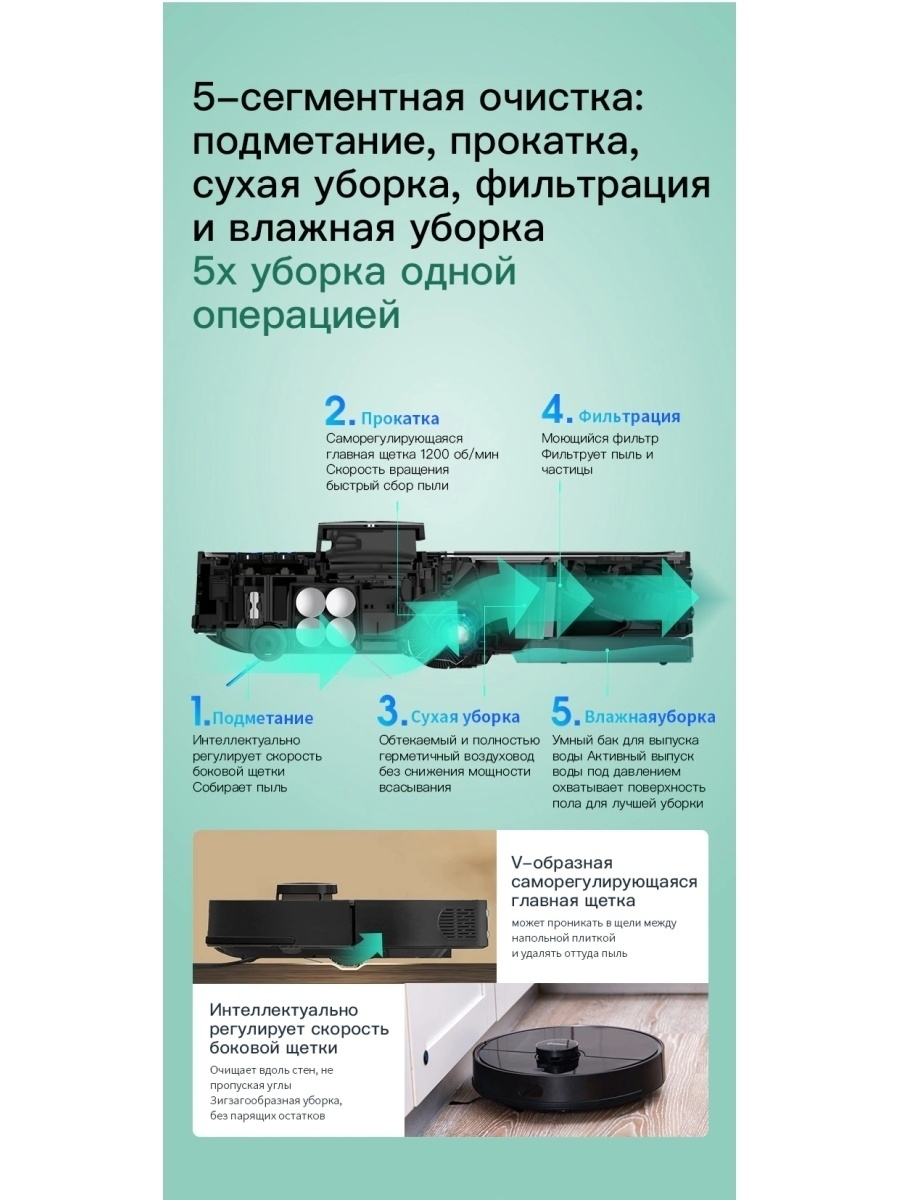 5-сегментная очистка: подметание, прокатка, сухая уборка, фильтрация и влажная уборка
5х уборка одной операцией

2. Прокатка
Саморегулирующаяся главная щетка 1200 об/мин Скорость вращения быстрый сбор пыли

4. Фильтрация
Моющийся фильтр Фильтрует пыль и частицы

1. Подметание
Интеллектуально регулирует скорость боковой щетки Собирает пыль

3. Сухая уборка
Обтекаемый и полностью герметичный воздуховод без снижения мощности всасывания

5. Влажнаяуборка
Умный бак для выпуска воды Активный выпуск воды под давлением охватывает поверхность пола для лучшей уборки

V-образная саморегулирующаяся главная щетка
может проникать в щели между напольной плиткой и удалять оттуда пыль

Интеллектуально регулирует скорость боковой щетки
Очищает вдоль стен, не пропуская углы Зигзагообразная уборка, без парящих остатков