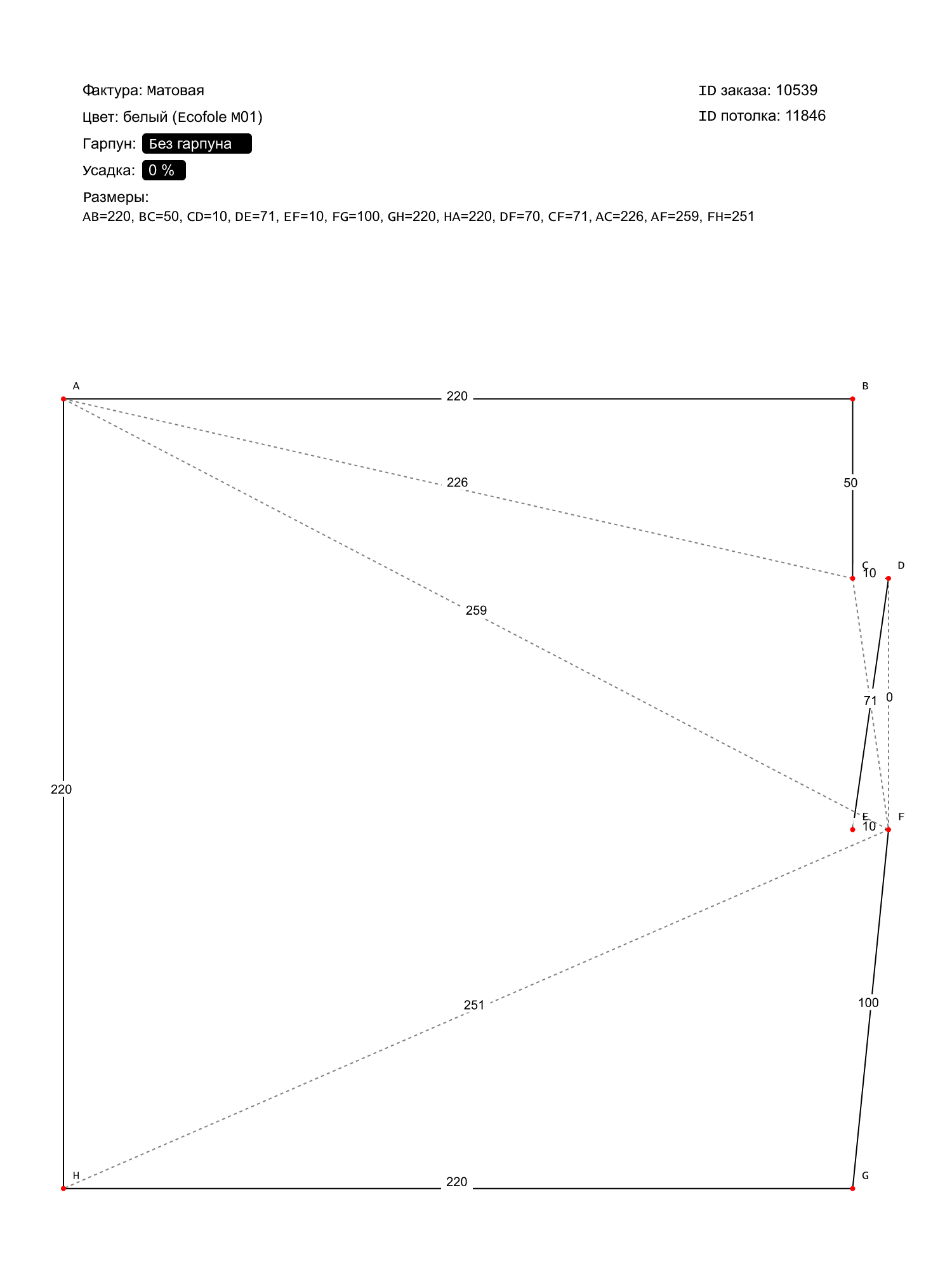 Фактура: Матовая
Цвет: белый (Ecofole M01)
Гарпун: Без гарпуна
Усадка: 0 %
Размеры:
AB=220, BC=50, CD=10, DE=71, EF=10, FG=100, GH=220, HA=220, DF=70, CF=71, AC=226, AF=259, FH=251

ID заказа: 10539
ID потолка: 11846

A
220
B
226
50
C
10
D
259
71
0
220
E
10
F
251
100
H
220
G