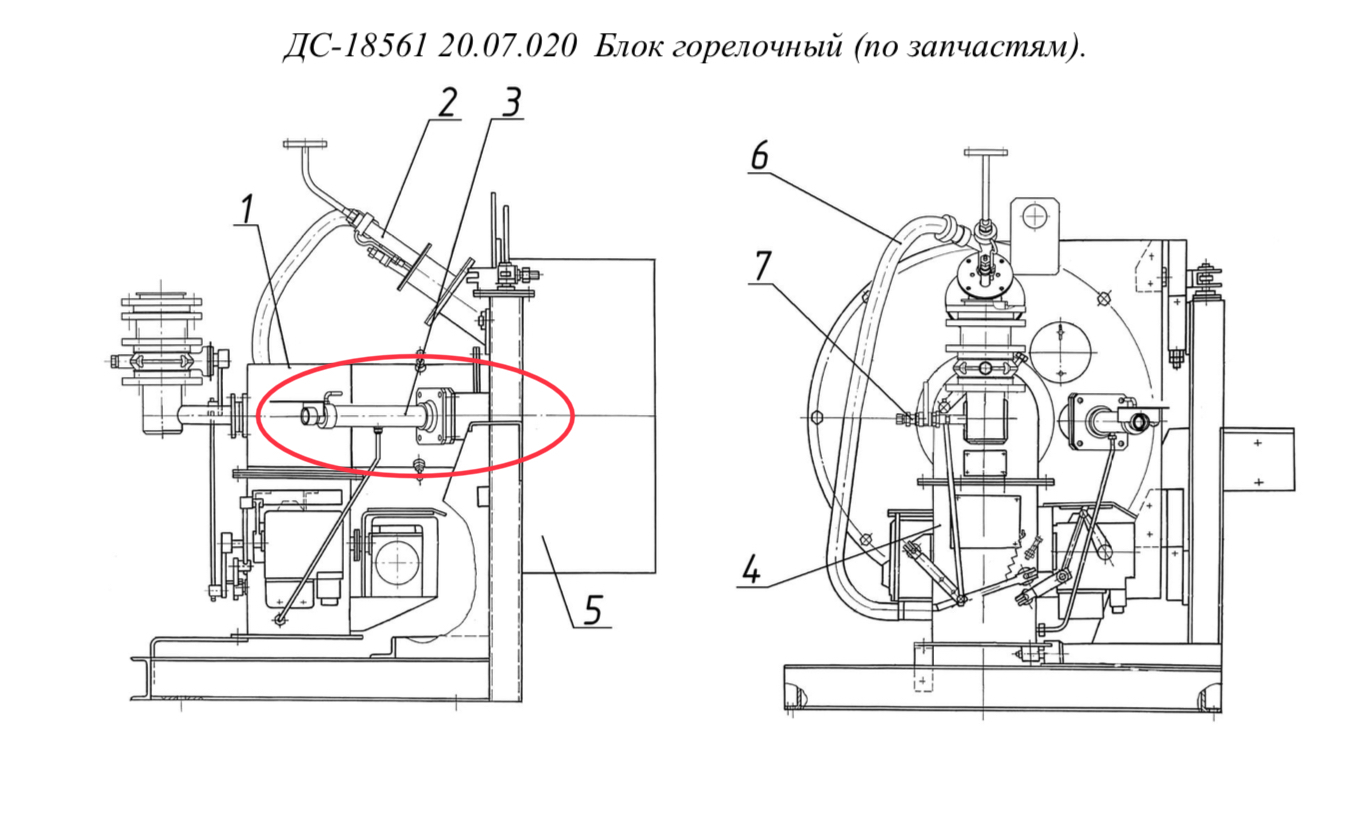 ДС-18561 20.07.020 Блок горелочный (по запчастям).

2
3
1
5
6
7
4