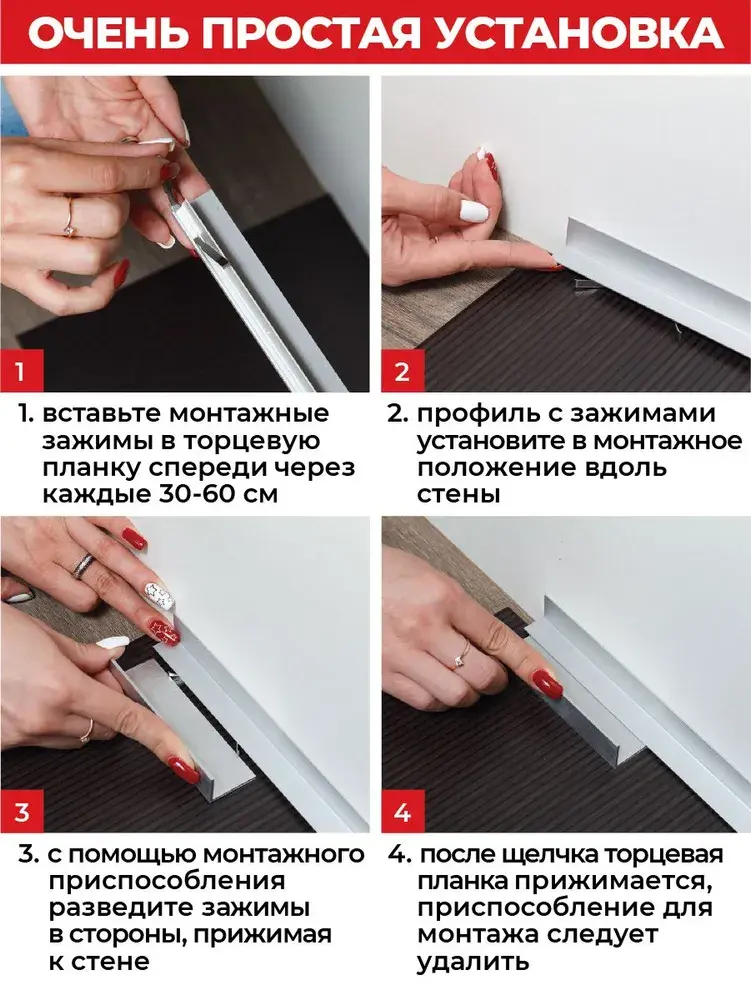 ОЧЕНЬ ПРОСТАЯ УСТАНОВКА

1

1. вставьте монтажные зажимы в торцевую планку спереди через каждые 30-60 см

2

2. профиль с зажимами установите в монтажное положение вдоль стены

3

3. с помощью монтажного приспособления разведите зажимы в стороны, прижимая к стене

4

4. после щелчка торцевая планка прижимается, приспособление для монтажа следует удалить