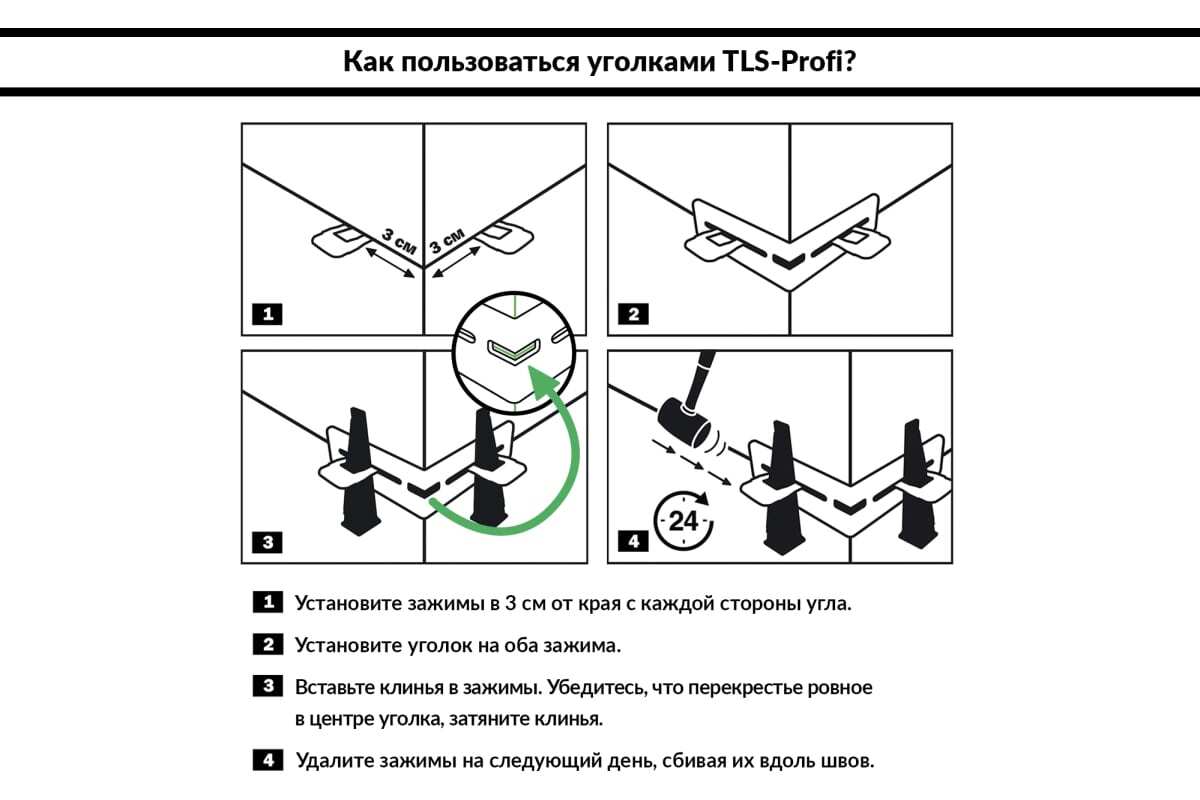 Как пользоваться уголками TLS-Profi?

3 см
3 см

1

2

3

24

4

1 Установите зажимы в 3 см от края с каждой стороны угла.

2 Установите уголок на оба зажима.

3 Вставьте клинья в зажимы. Убедитесь, что перекрестье ровное в центре уголка, затяните клинья.

4 Удалите зажимы на следующий день, сбивая их вдоль швов.