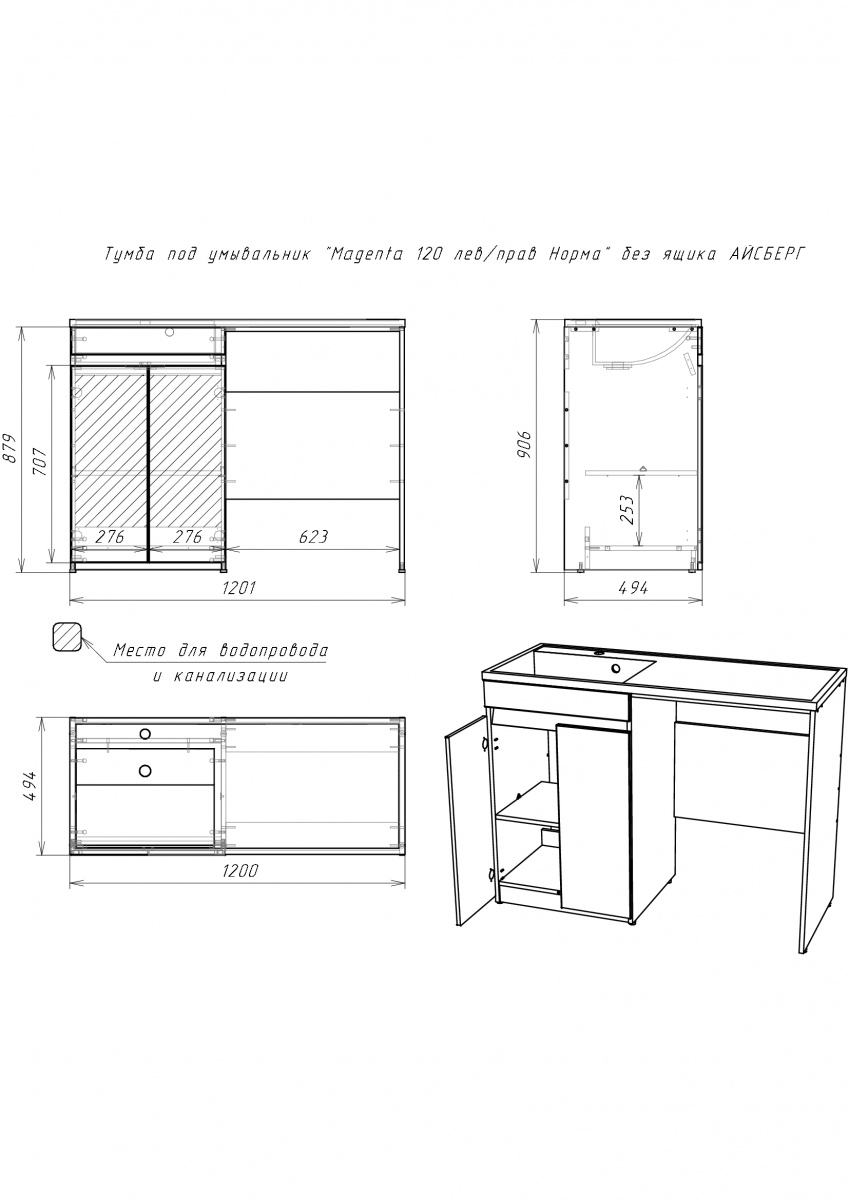 Тумба под умывальник "Magenta 120 лев/прав Норма" без ящика АЙСБЕРГ

879
707
276
276
623
1201

906
253
494

Место для водопровода и канализации

494
1200