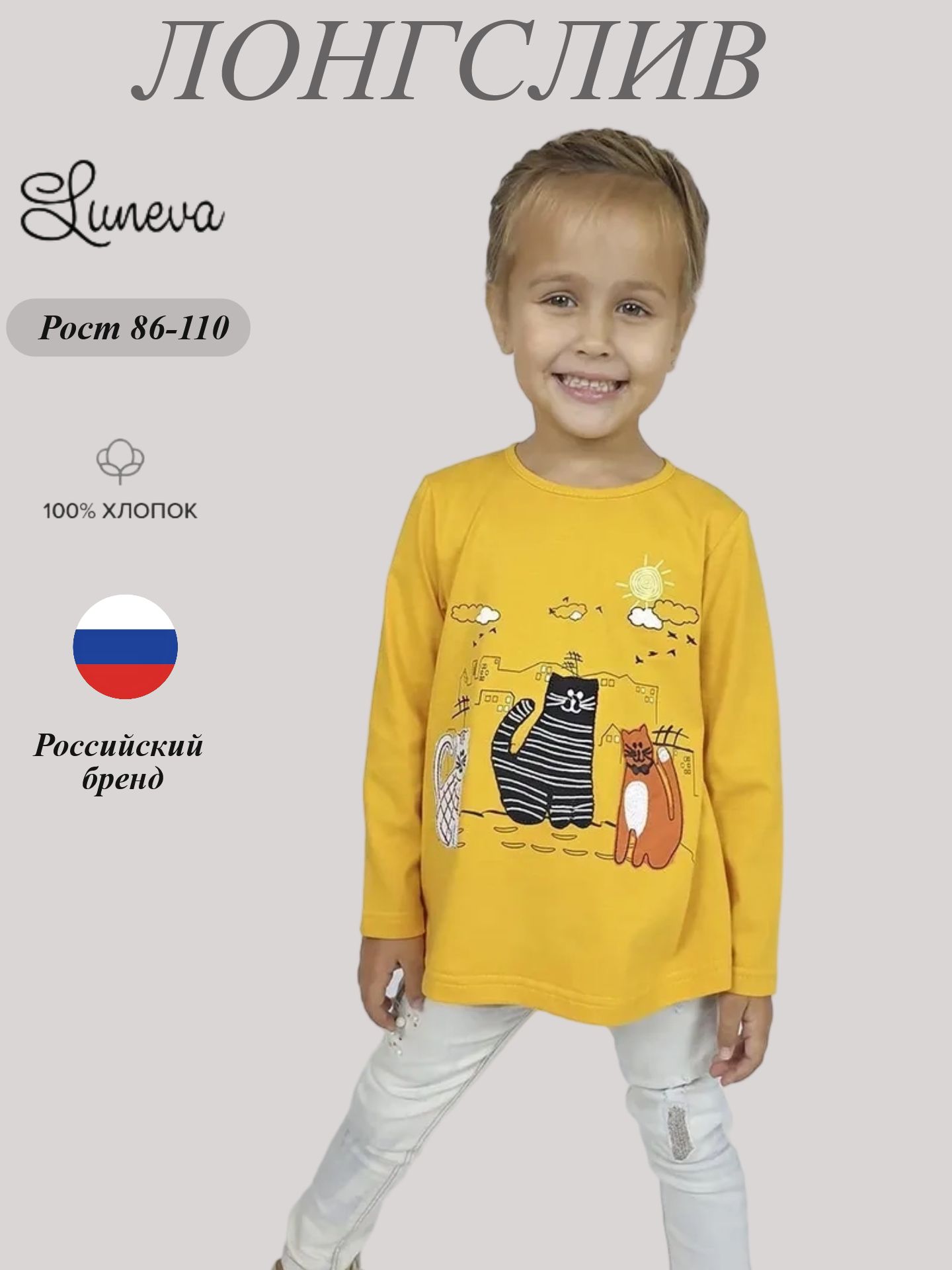 ЛОНГСЛИВ

Luneva

Рост 86-110

100% ХЛОПОК

Российский бренд