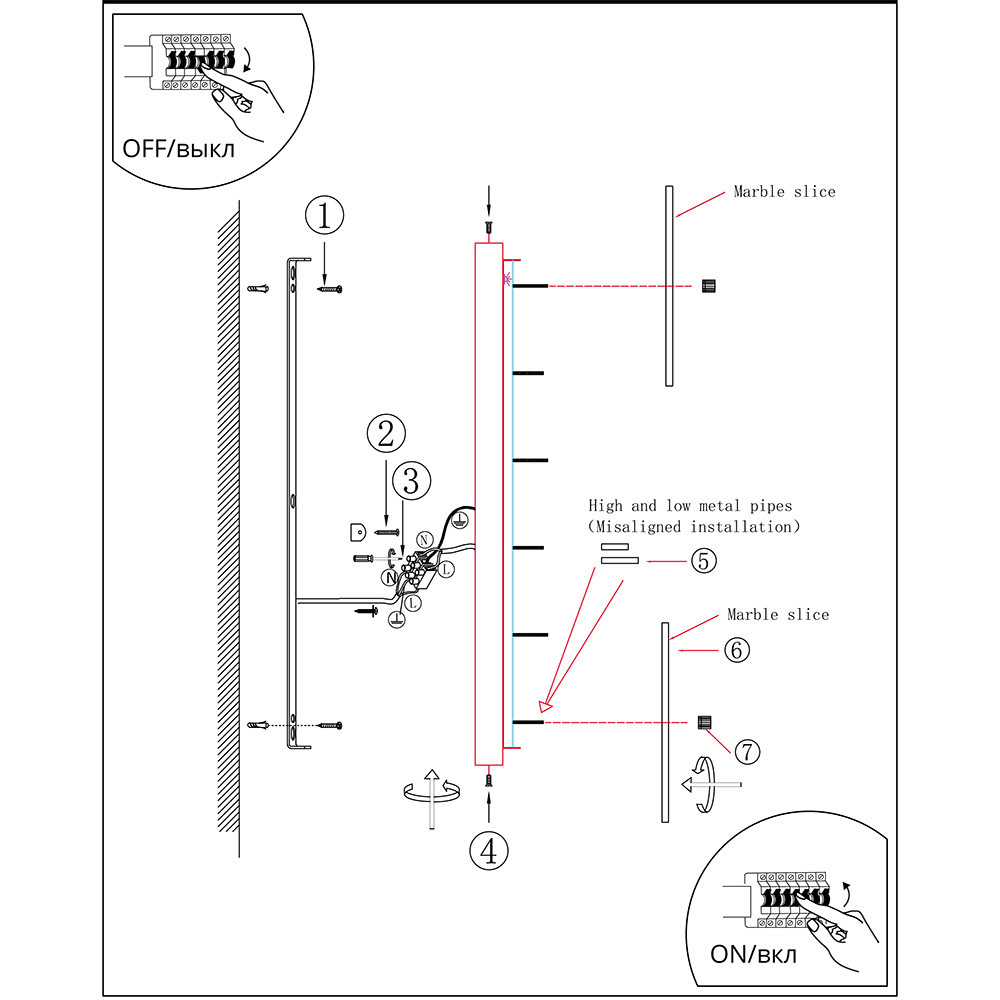 OFF/выкл

①

Marble slice

②

③

N

L

N

L

High and low metal pipes
(Misaligned installation)

⑤

Marble slice

⑥

⑦

④

ON/вкл