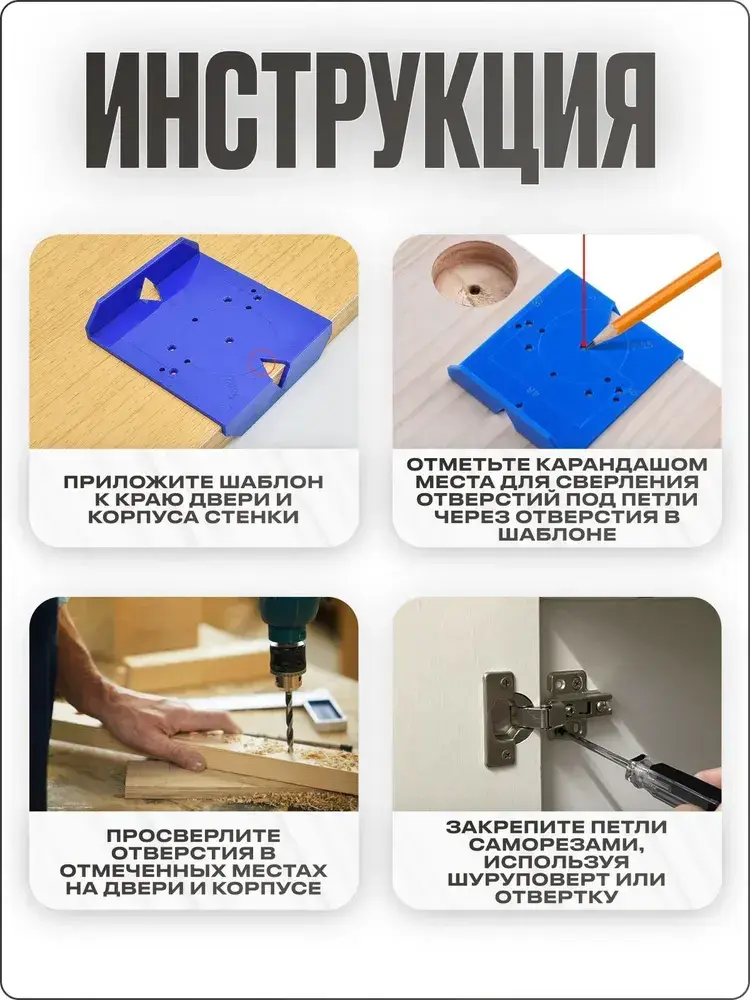 ИНСТРУКЦИЯ

ПРИЛОЖИТЕ ШАБЛОН К КРАЮ ДВЕРИ И КОРПУСА СТЕНКИ

ОТМЕТЬТЕ КАРАНДАШОМ МЕСТА ДЛЯ СВЕРЛЕНИЯ ОТВЕРСТИЙ ПОД ПЕТЛИ ЧЕРЕЗ ОТВЕРСТИЯ В ШАБЛОНЕ

ПРОСВЕРЛИТЕ ОТВЕРСТИЯ В ОТМЕЧЕННЫХ МЕСТАХ НА ДВЕРИ И КОРПУСЕ

ЗАКРЕПИТЕ ПЕТЛИ САМОРЕЗАМИ, ИСПОЛЬЗУЯ ШУРУПОВЕРТ ИЛИ ОТВЕРТКУ