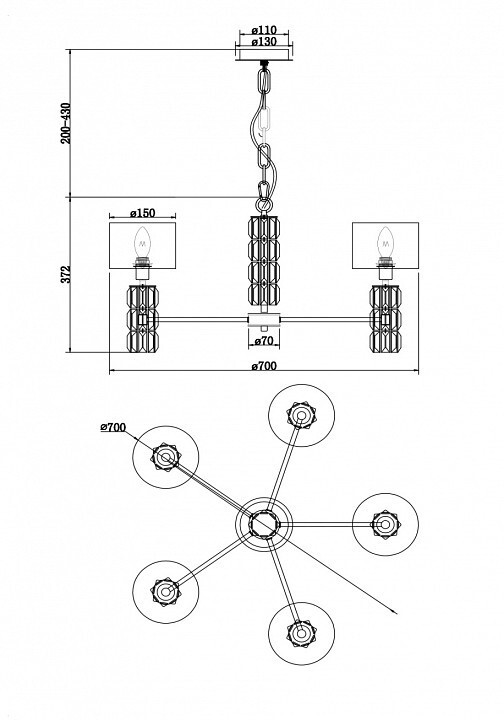 ø110
ø130
200-430
ø150
372
ø70
ø700
ø700