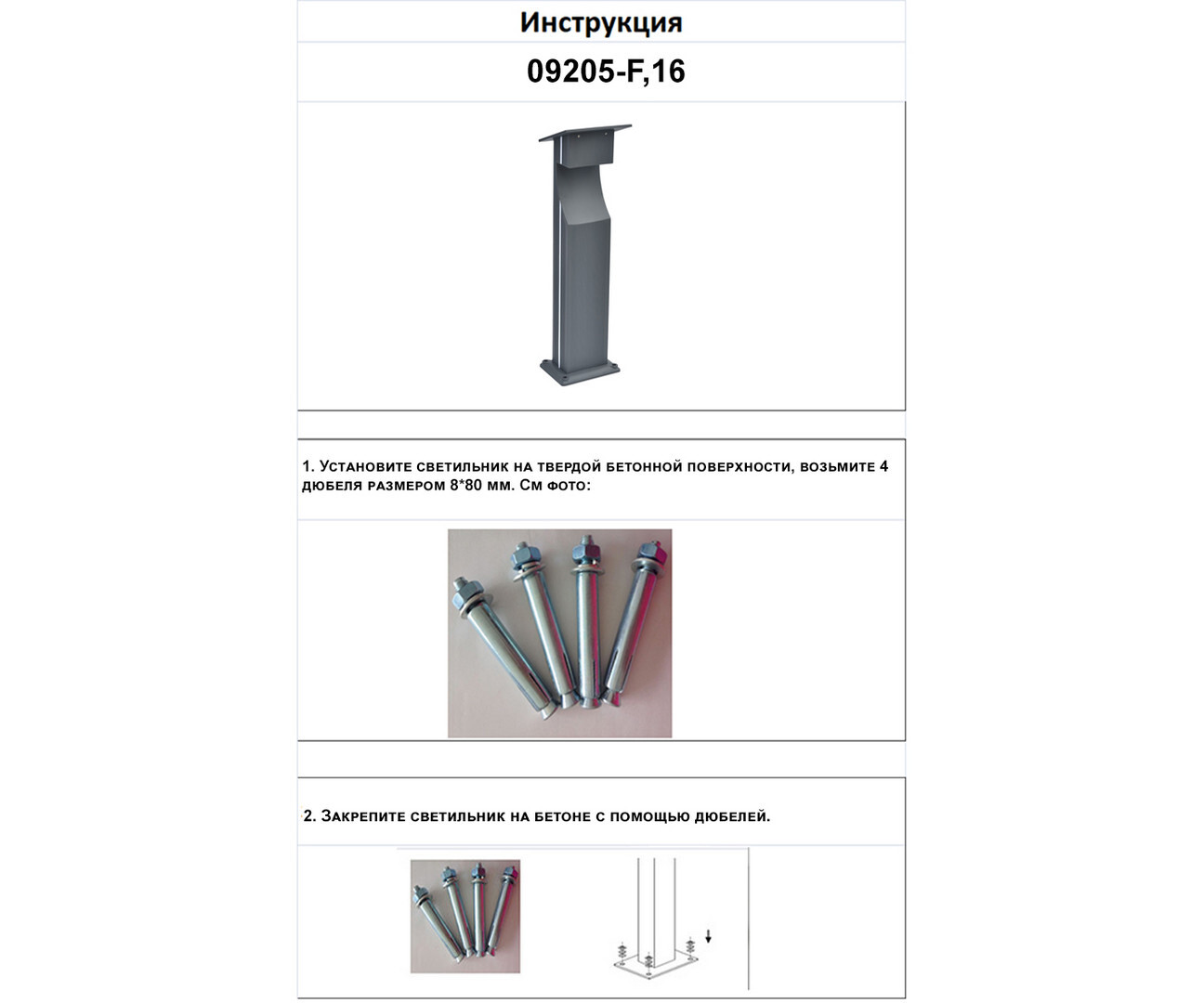 Инструкция

09205-F,16

1. Установите светильник на твердой бетонной поверхности, возьмите 4 дюбеля размером 8*80 мм. См фото:

2. Закрепите светильник на бетоне с помощью дюбелей.