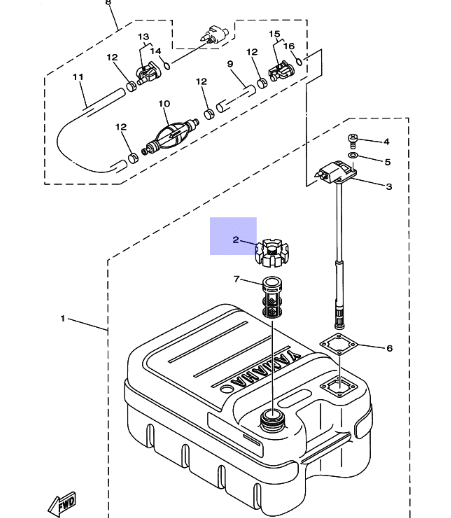 8
13
14
15
16
12
12
11
9
12
10
12
4
5
3
2
7
1
6
YAMAHA
FWD