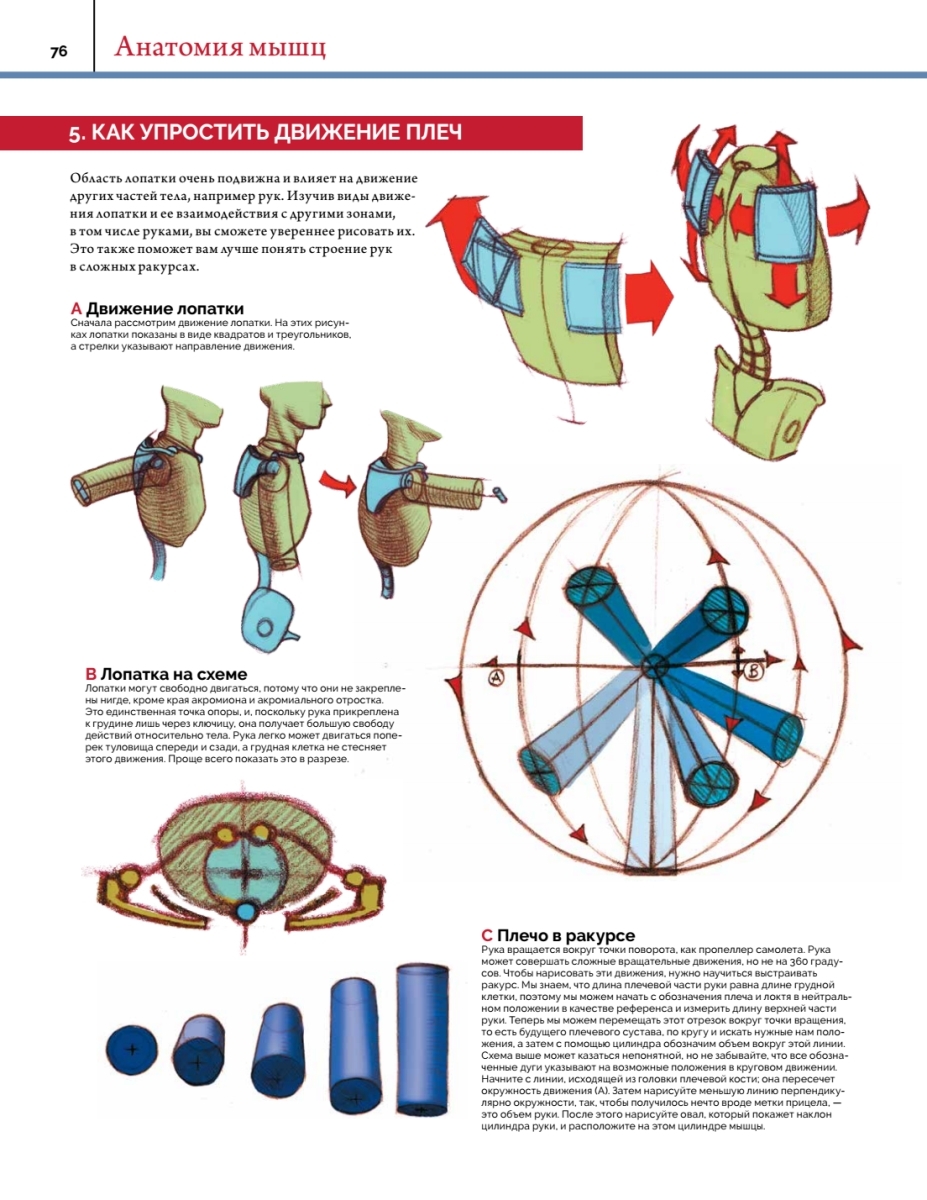 76 Анатомия мышц

5. КАК УПРОСТИТЬ ДВИЖЕНИЕ ПЛЕЧ

Область лопатки очень подвижна и влияет на движение других частей тела, например рук. Изучив виды движения лопатки и ее взаимодействия с другими зонами, в том числе руками, вы сможете увереннее рисовать их. Это также поможет вам лучше понять строение рук в сложных ракурсах.

A Движение лопатки
Сначала рассмотрим движение лопатки. На этих рисунках лопатки показаны в виде квадратов и треугольников, а стрелки указывают направление движения.

B Лопатка на схеме
Лопатки могут свободно двигаться, потому что они не закреплены нигде, кроме края акромиона и акромиального отростка. Это единственная точка опоры, и, поскольку рука прикреплена к грудине лишь через ключицу, она получает большую свободу действий относительно тела. Рука легко может двигаться поперек туловища спереди и сзади, а грудная клетка не стесняет этого движения. Проще всего показать это в разрезе.

A B

C Плечо в ракурсе
Рука вращается вокруг точки поворота, как пропеллер самолета. Рука может совершать сложные вращательные движения, но не на 360 градусов. Чтобы нарисовать эти движения, нужно научиться выстраивать ракурс. Мы знаем, что длина плечевой части руки равна длине грудной клетки, поэтому мы можем начать с обозначения плеча и локтя в нейтральном положении в качестве референса и измерить длину верхней части руки. Теперь мы можем перемещать этот отрезок вокруг точки вращения, то есть будущего плечевого сустава, по кругу и искать нужные нам положения, а затем с помощью цилиндра обозначим объем вокруг этой линии. Схема выше может казаться непонятной, но не забывайте, что все обозначенные дуги указывают на возможные положения в круговом движении. Начните с линии, исходящей из головки плечевой кости; она пересечет окружность движения (A). Затем нарисуйте меньшую линию перпендикулярно окружности, так, чтобы получилось нечто вроде метки прицела, — это объем руки. После этого нарисуйте овал, который покажет наклон цилиндра руки, и расположите на этом цилиндре мышцы.