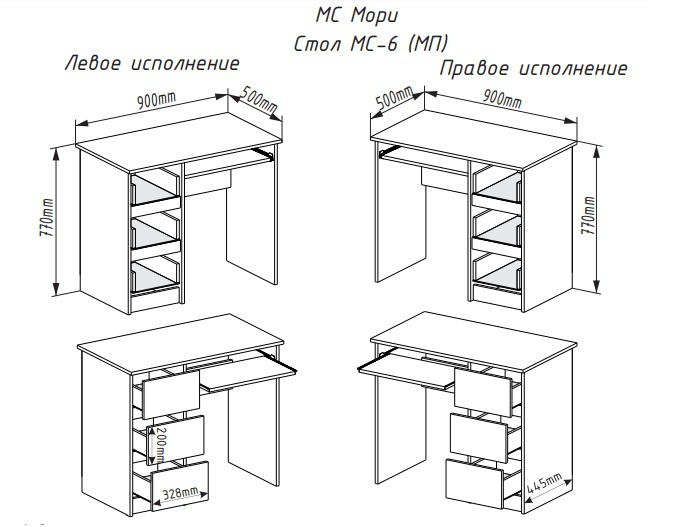 МС Мори
Стол МС-6 (МП)

Левое исполнение

900mm
500mm
770mm
200mm
328mm

Правое исполнение

500mm
900mm
770mm
445mm