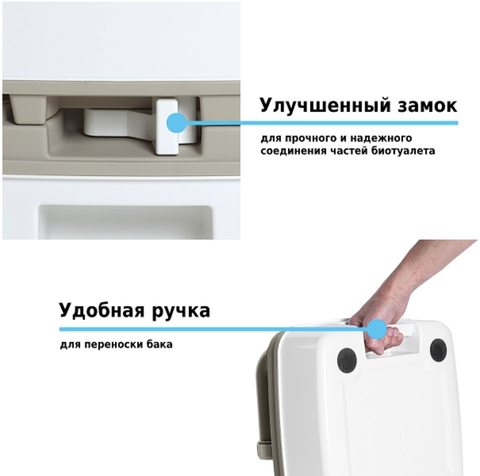 Улучшенный замок

для прочного и надежного соединения частей биотуалета

Удобная ручка

для переноски бака