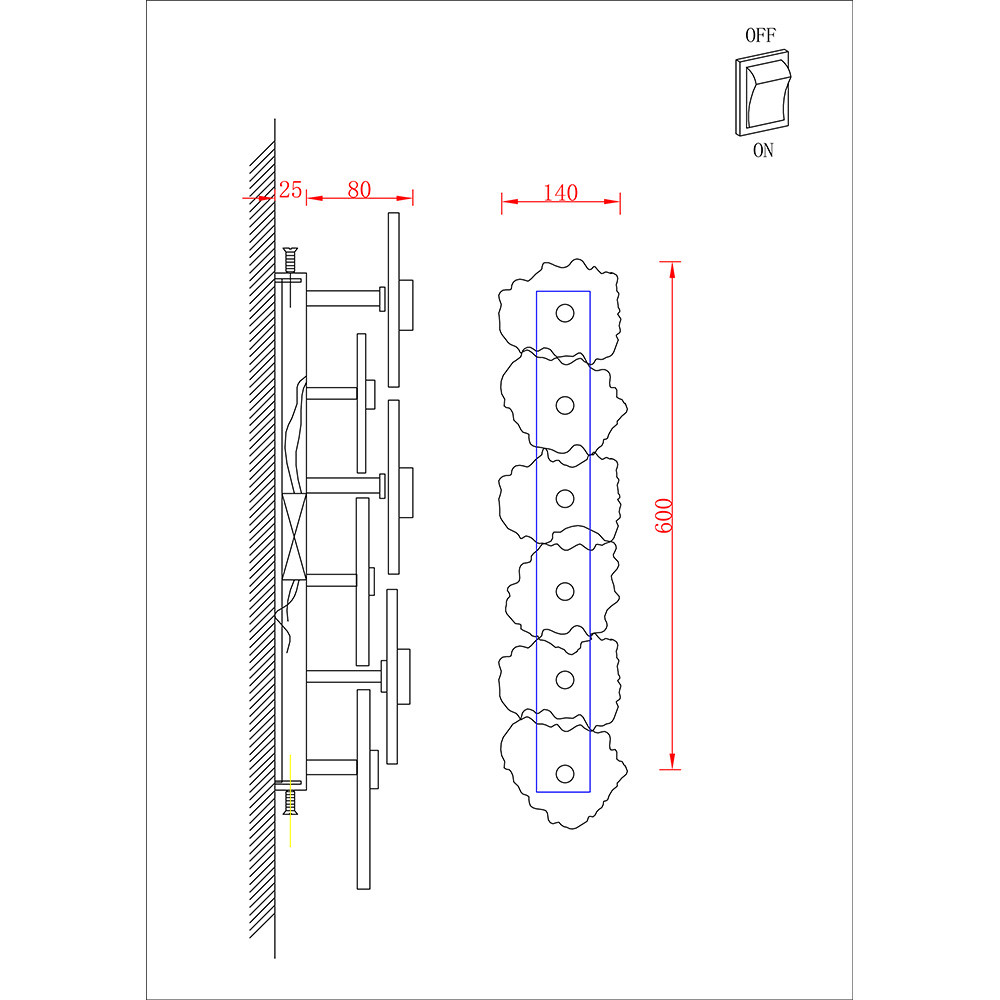 OFF
ON
25
80
140
600