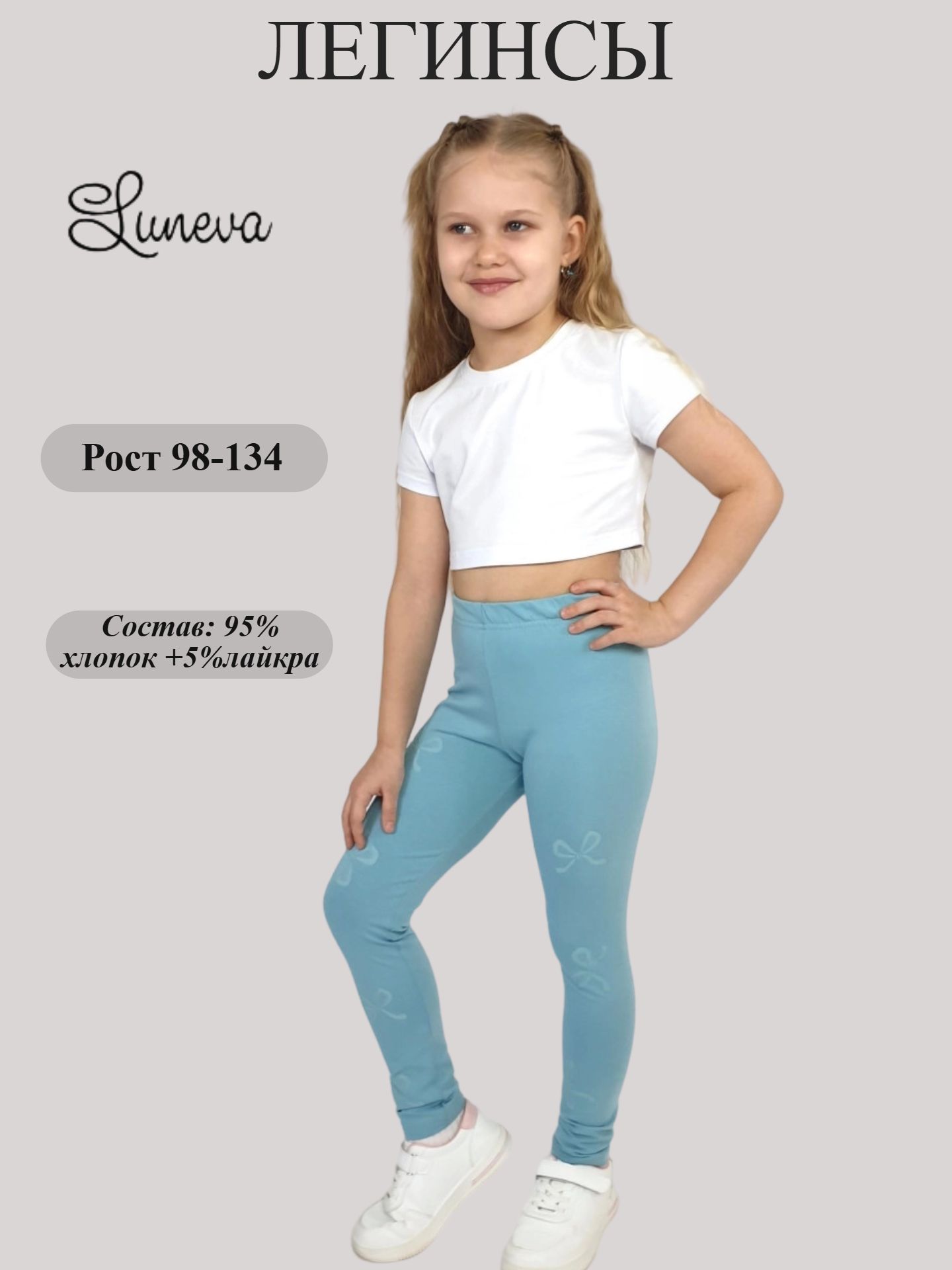 ЛЕГИНСЫ

Luneva

Рост 98-134

Состав: 95% хлопок +5%лайкра