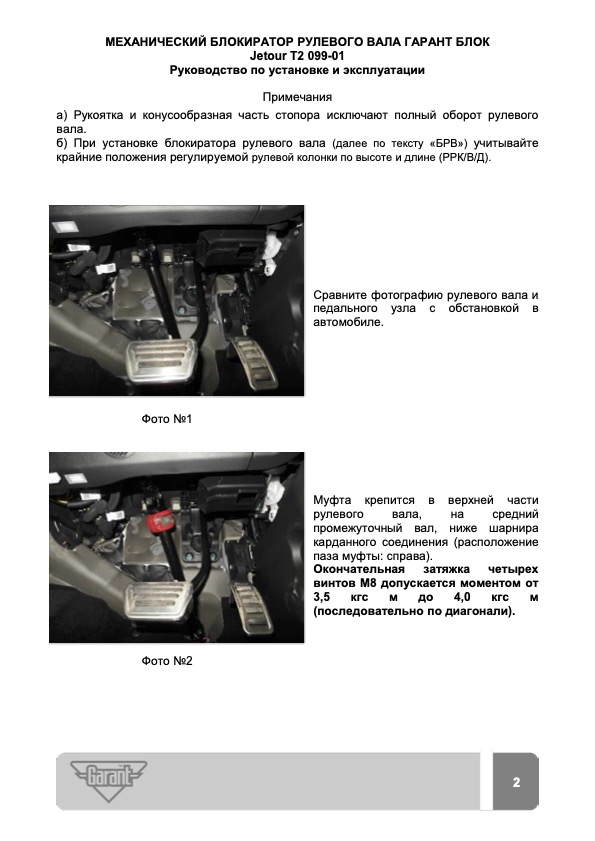 МЕХАНИЧЕСКИЙ БЛОКИРАТОР РУЛЕВОГО ВАЛА ГАРАНТ БЛОК
Jetour T2 099-01
Руководство по установке и эксплуатации

Примечания
а) Рукоятка и конусообразная часть стопора исключают полный оборот рулевого вала.
б) При установке блокиратора рулевого вала (далее по тексту «БРВ») учитывайте крайние положения регулируемой рулевой колонки по высоте и длине (РРК/В/Д).

Сравните фотографию рулевого вала и педального узла с обстановкой в автомобиле.

Фото №1

Муфта крепится в верхней части рулевого вала, на средний промежуточный вал, ниже шарнира карданного соединения (расположение паза муфты: справа).
Окончательная затяжка четырех винтов М8 допускается моментом от 3,5 кгс м до 4,0 кгс м (последовательно по диагонали).

Фото №2

Garant

2