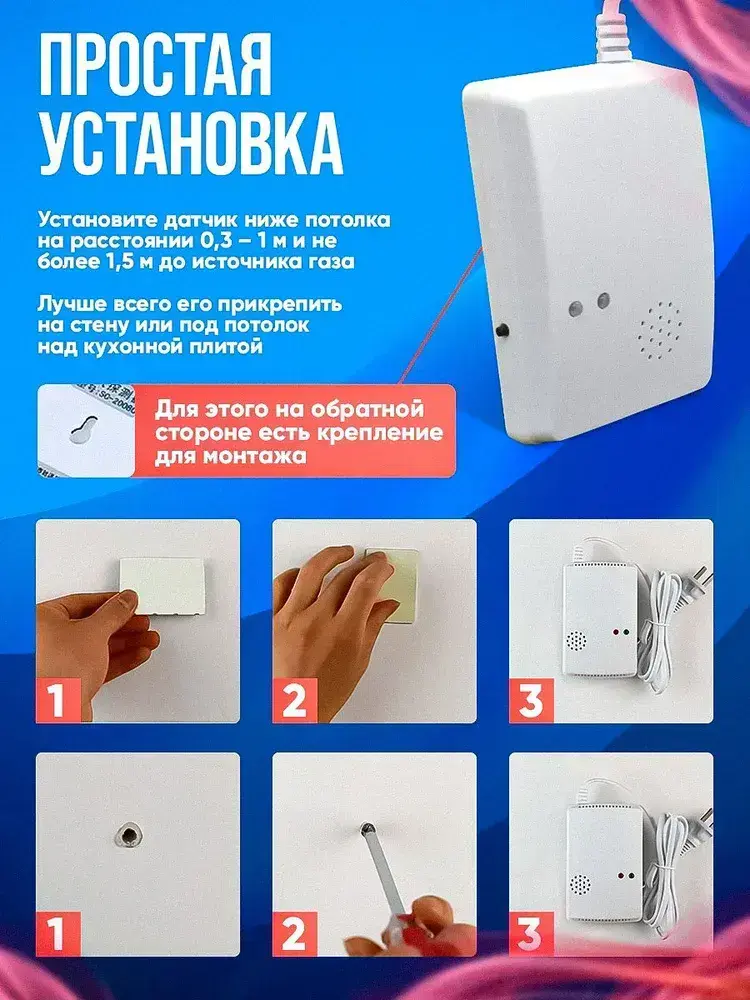 ПРОСТАЯ УСТАНОВКА

Установите датчик ниже потолка на расстоянии 0,3 – 1 м и не более 1,5 м до источника газа

Лучше всего его прикрепить на стену или под потолок над кухонной плитой

Для этого на обратной стороне есть крепление для монтажа

1

2

3

1

2

3