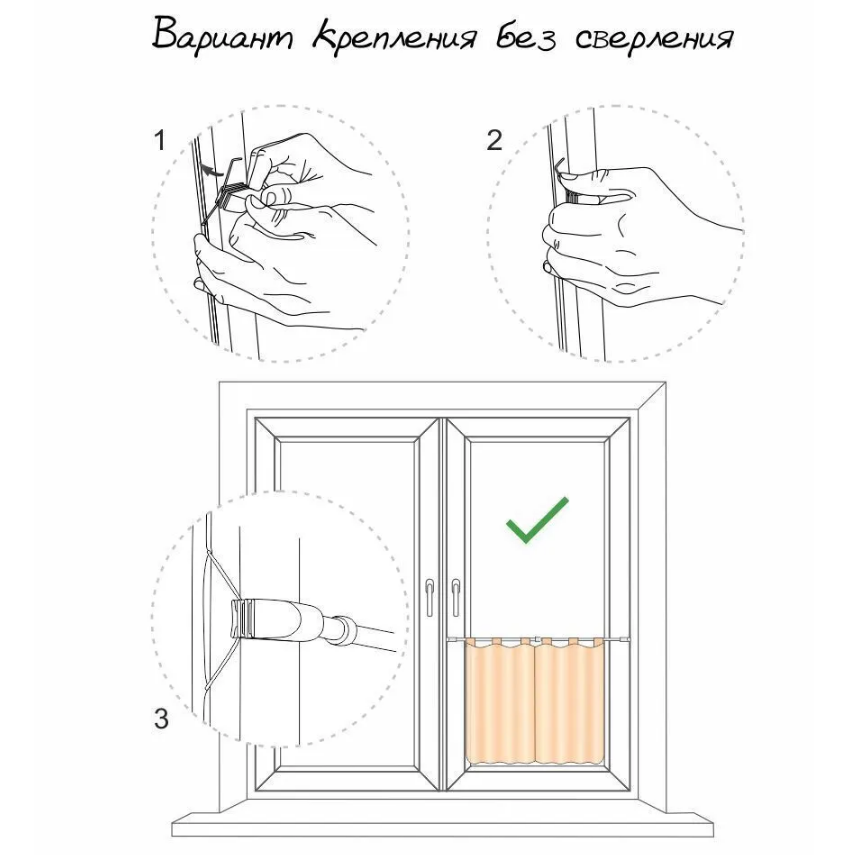 Вариант крепления без сверления

1

2

3