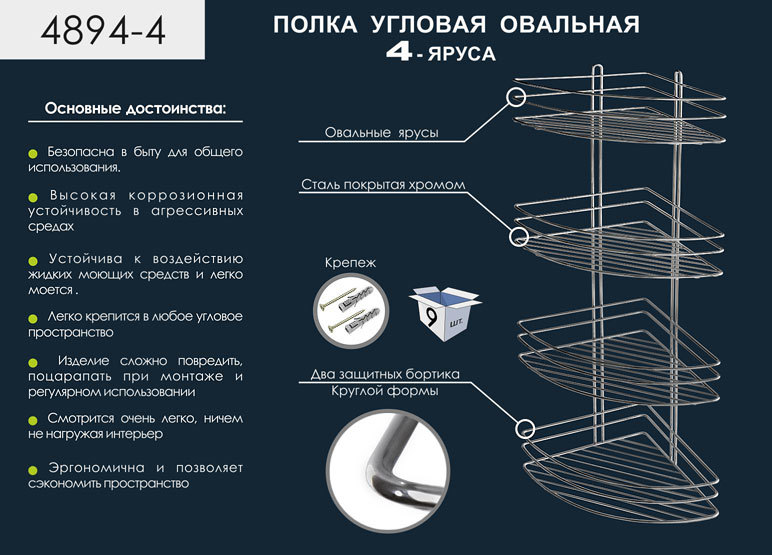 4894-4

ПОЛКА УГЛОВАЯ ОВАЛЬНАЯ
4 - ЯРУСА

Основные достоинства:

Безопасна в быту для общего использования.

Высокая коррозионная устойчивость в агрессивных средах

Устойчива к воздействию жидких моющих средств и легко моется .

Легко крепится в любое угловое пространство

Изделие сложно повредить, поцарапать при монтаже и регулярном использовании

Смотрится очень легко, ничем не нагружая интерьер

Эргономична и позволяет сэкономить пространство

Овальные ярусы

Сталь покрытая хромом

Крепеж

9 шт.

Два защитных бортика
Круглой формы