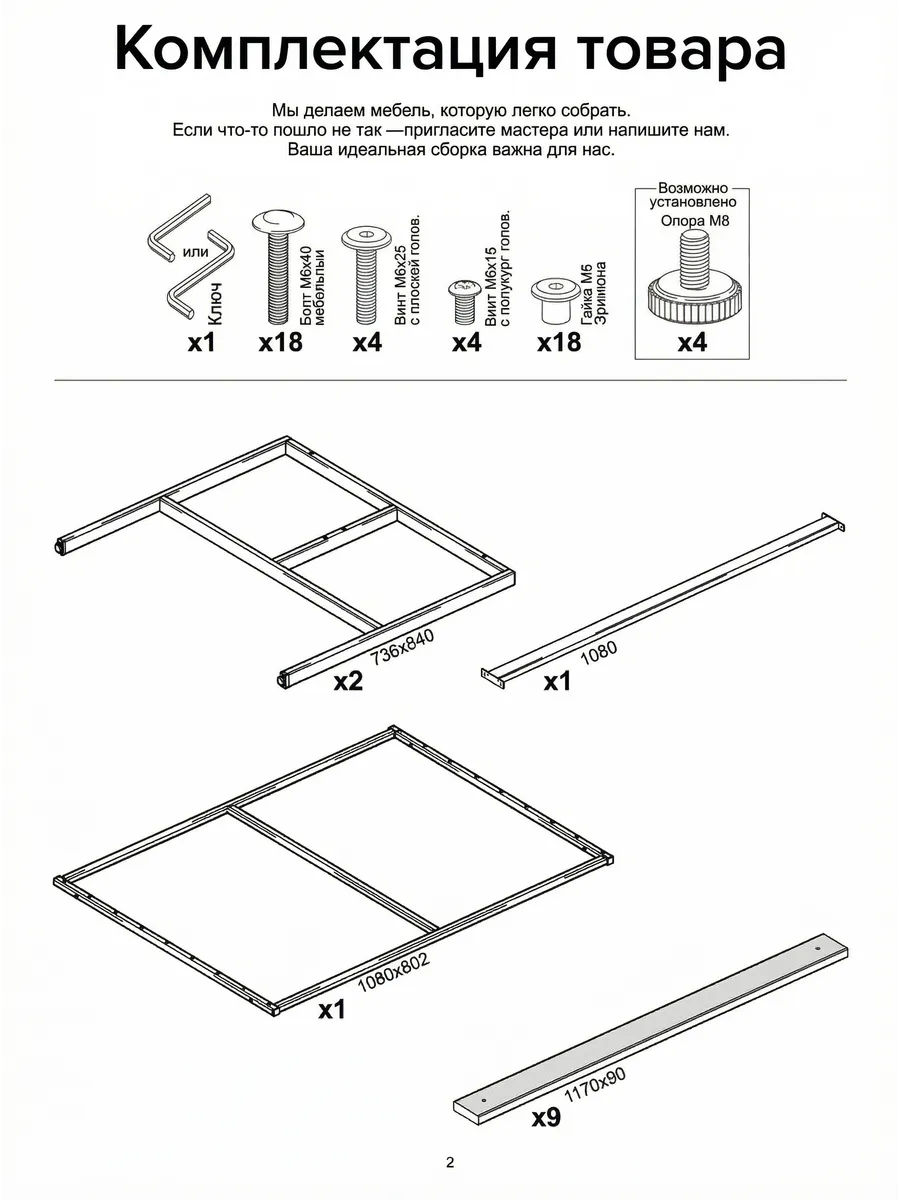 Комплектация товара

Мы делаем мебель, которую легко собрать.
Если что-то пошло не так —пригласите мастера или напишите нам.
Ваша идеальная сборка важна для нас.

или
Ключ
x1

Болт М6х40 мебельный
x18

Винт М6х25 с плоской голов.
x4

Винт М6х15 с полукруг голов.
x4

Гайка М6 Эриксона
x18

Возможно установлено
Опора М8
x4

736x840
x2

1080
x1

1080x802
x1

1170x90
x9

2