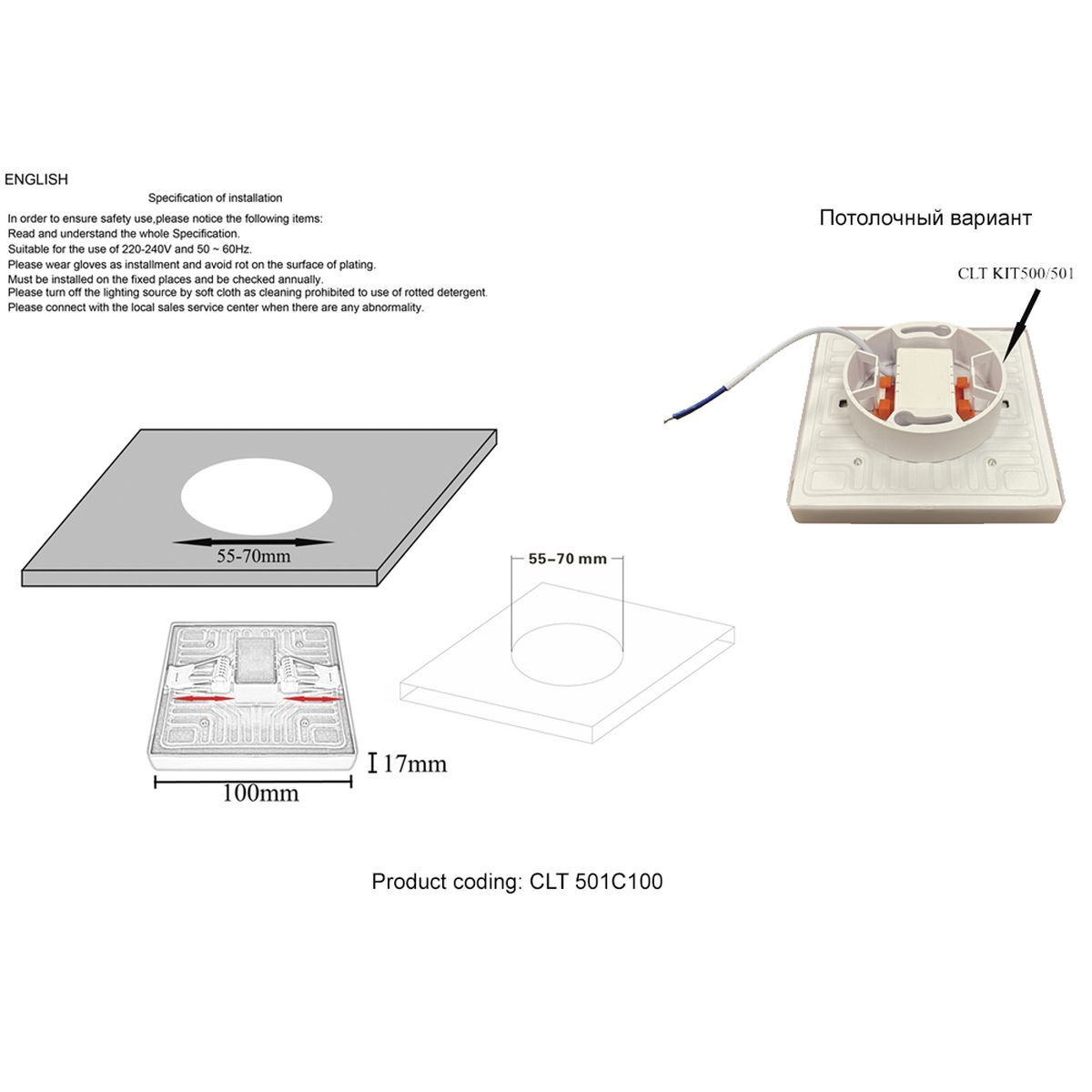 ENGLISH

Specification of installation

In order to ensure safety use,please notice the following items:
Read and understand the whole Specification.
Suitable for the use of 220-240V and 50 ~ 60Hz.
Please wear gloves as installment and avoid rot on the surface of plating.
Must be installed on the fixed places and be checked annually.
Please turn off the lighting source by soft cloth as cleaning prohibited to use of rotted detergent.
Please connect with the local sales service center when there are any abnormality.

Потолочный вариант

CLT KIT500/501

55-70mm

55–70 mm

17mm

100mm

Product coding: CLT 501C100