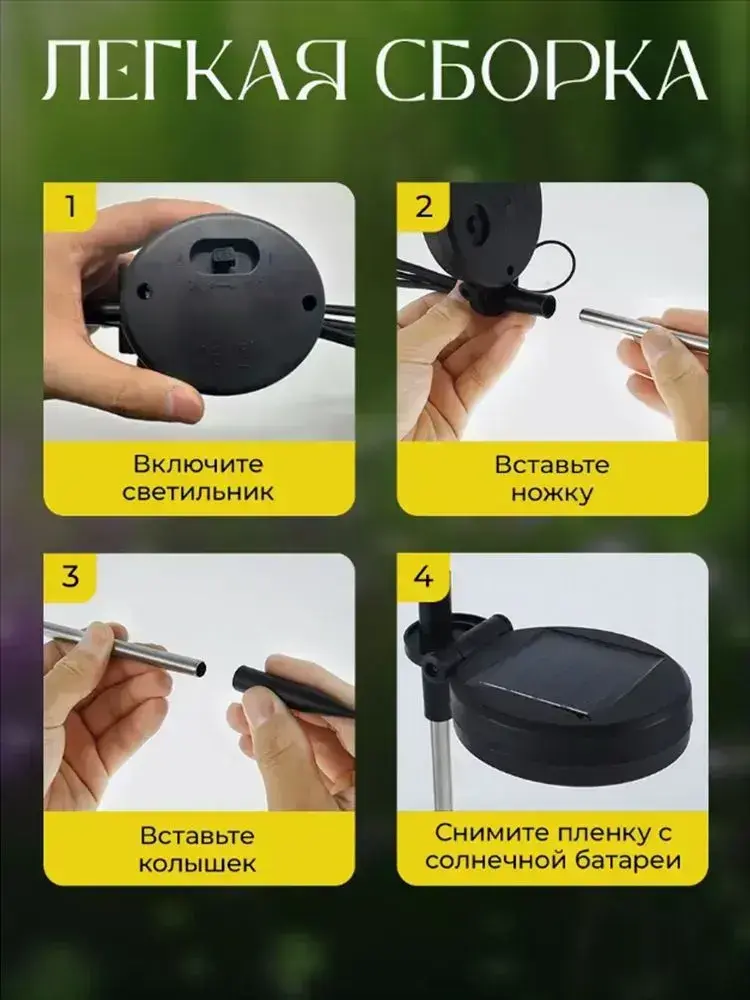 ЛЕГКАЯ СБОРКА

1

Включите светильник

2

Вставьте ножку

3

Вставьте колышек

4

Снимите пленку с солнечной батареи