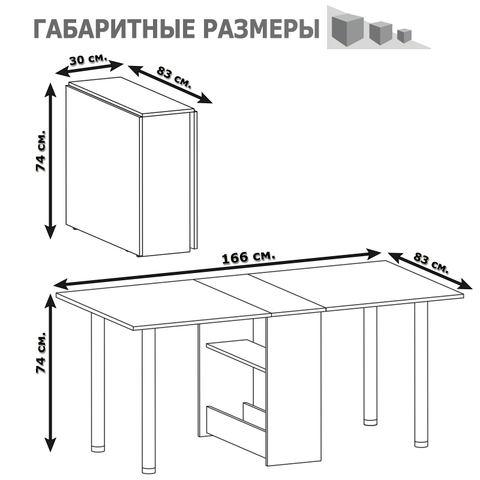 ГАБАРИТНЫЕ РАЗМЕРЫ

30 см.

83 см.

74 см.

166 см.

83 см.

74 см.