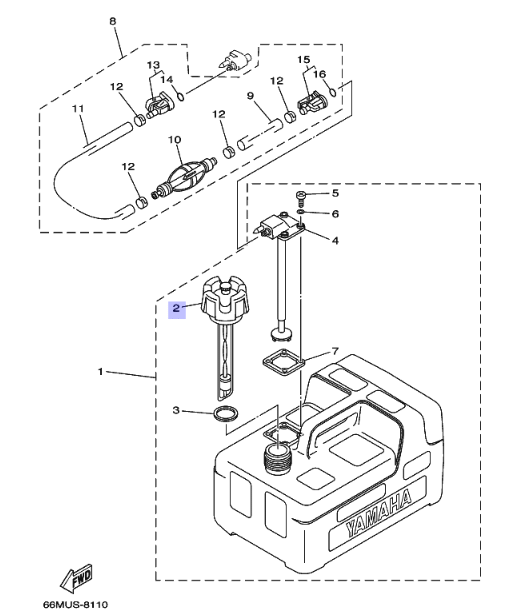 8
13
14
15
16
12
12
11
9
12
10
12
5
6
4
2
7
1
3
YAMAHA
FWD
66MUS-8110