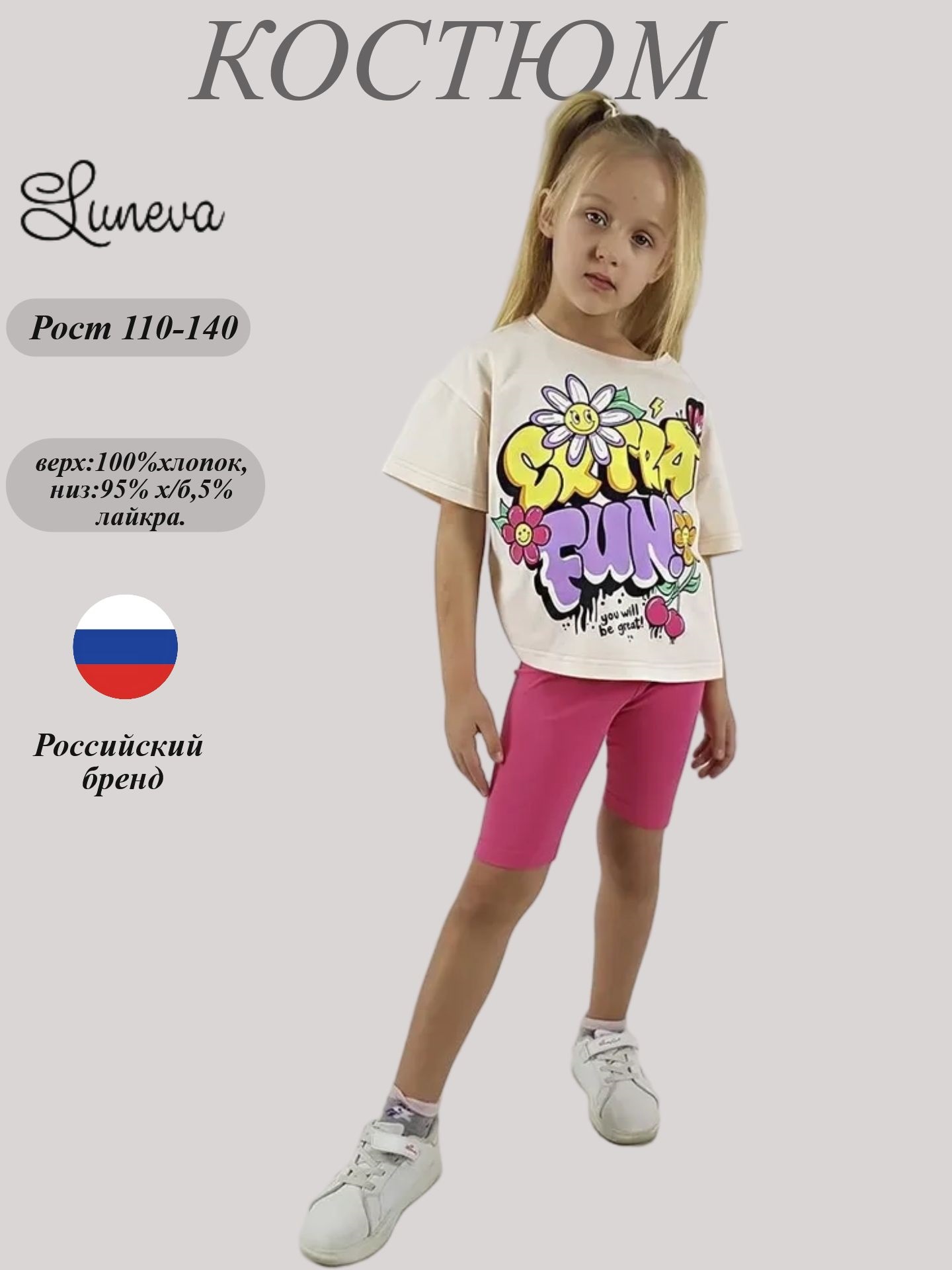 КОСТЮМ

Luneva

Рост 110-140

верх:100%хлопок, низ:95% х/б,5% лайкра.

Российский бренд

EXTRA FUN!

you will be great!