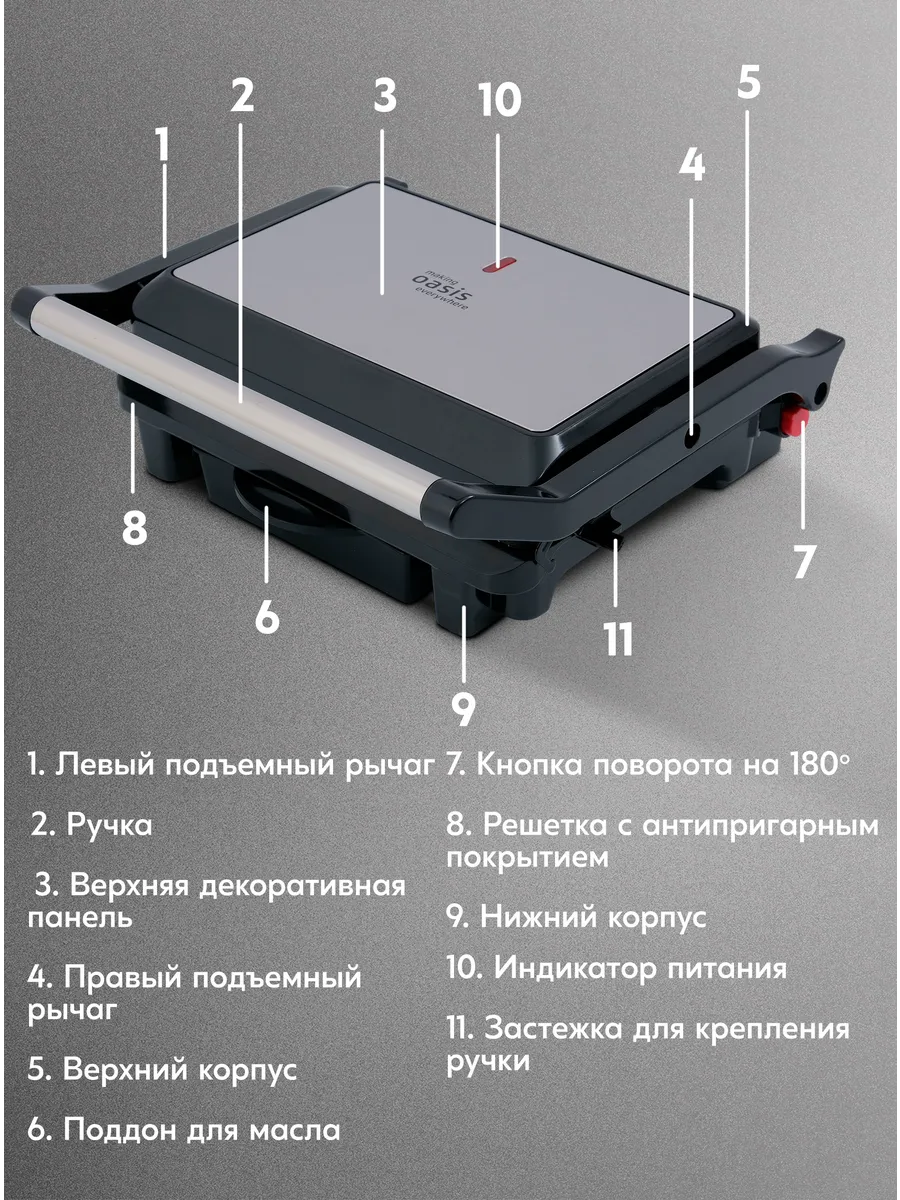 1
2
3
10
5
4
making
oasis
everywhere
8
6
7
11
9

1. Левый подъемный рычаг

2. Ручка

3. Верхняя декоративная панель

4. Правый подъемный рычаг

5. Верхний корпус

6. Поддон для масла

7. Кнопка поворота на 180°

8. Решетка с антипригарным покрытием

9. Нижний корпус

10. Индикатор питания

11. Застежка для крепления ручки